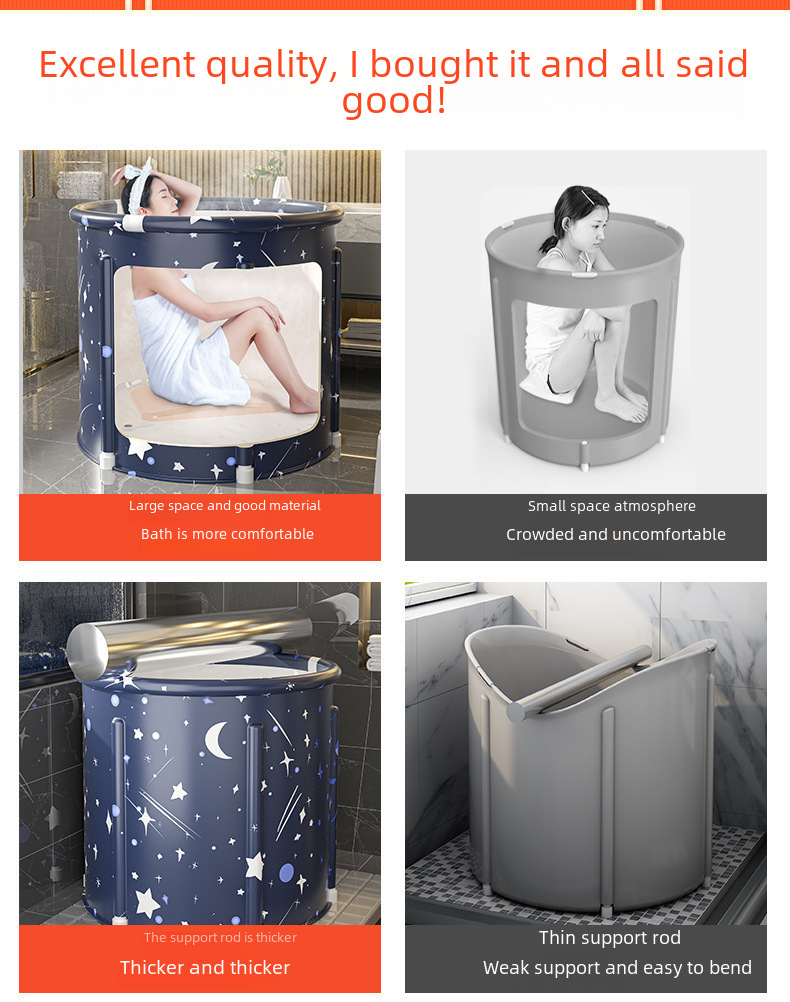 Excellent quality, I bought it and all said good!

Large space and good material

Bath is more comfortable

Small space atmosphere

Crowded and uncomfortable

The support rod is thicker

Thicker and thicker

Thin support rod

Weak support and easy to bend