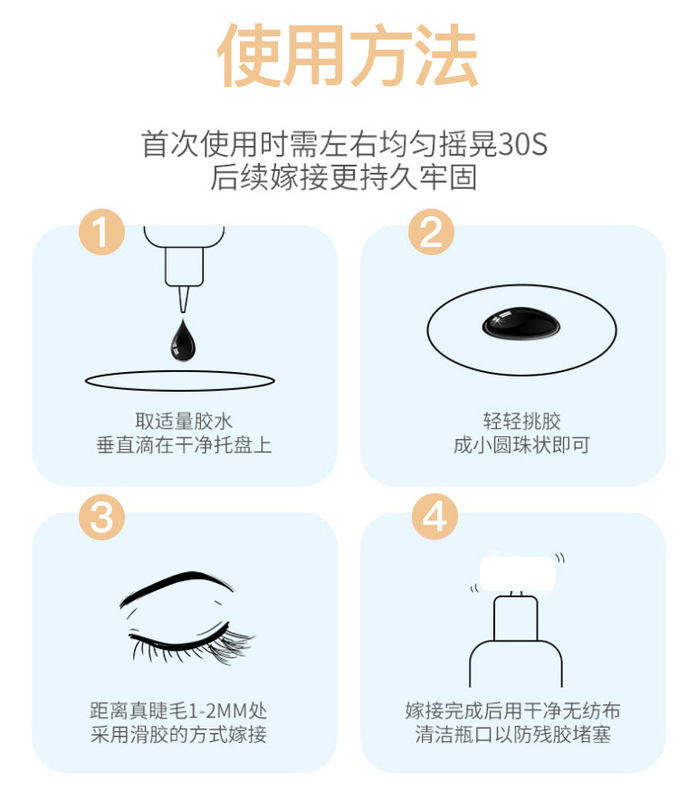 使用方法

首次使用时需左右均匀摇晃30S
后续嫁接更持久牢固

1

取适量胶水
垂直滴在干净托盘上

2

轻轻挑胶
成小圆珠状即可

3

距离真睫毛1-2MM处
采用滑胶的方式嫁接

4

嫁接完成后用干净无纺布
清洁瓶口以防残胶堵塞