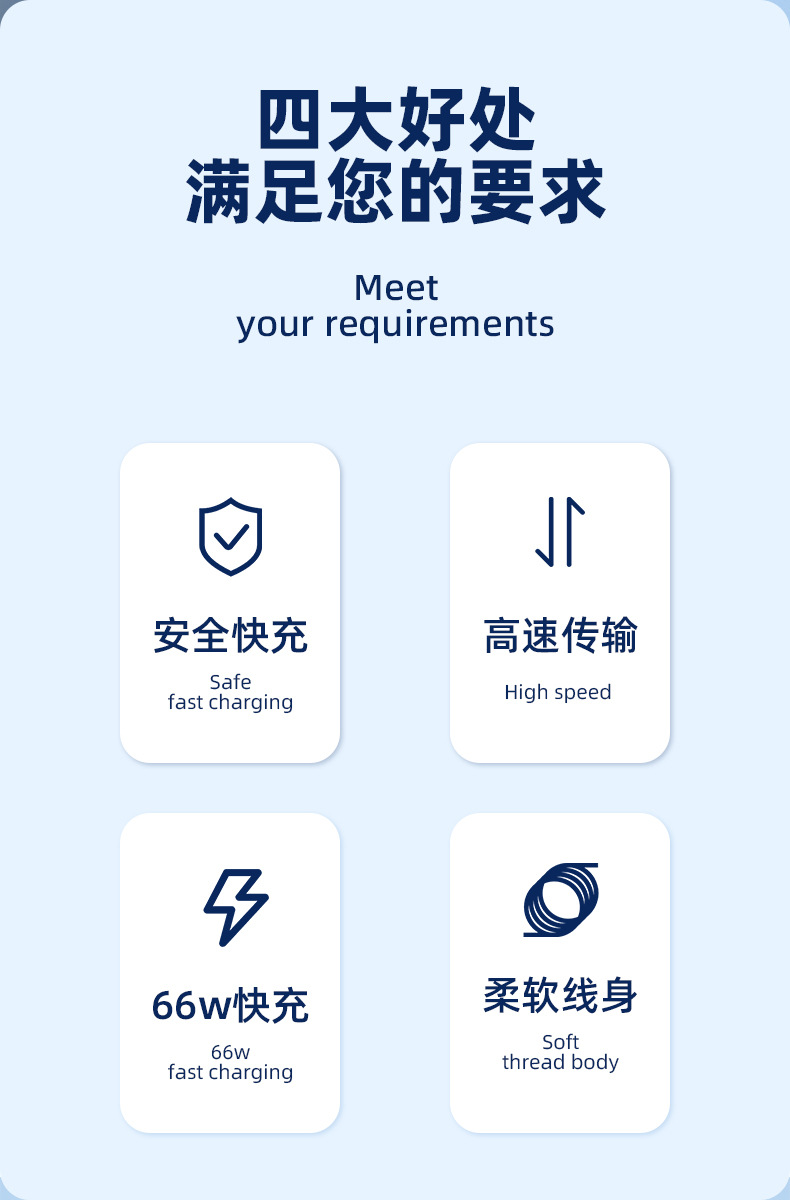 四大好处
满足您的要求

Meet
your requirements

安全快充

Safe
fast charging

高速传输

High speed

66w快充

66w
fast charging

柔软线身

Soft
thread body