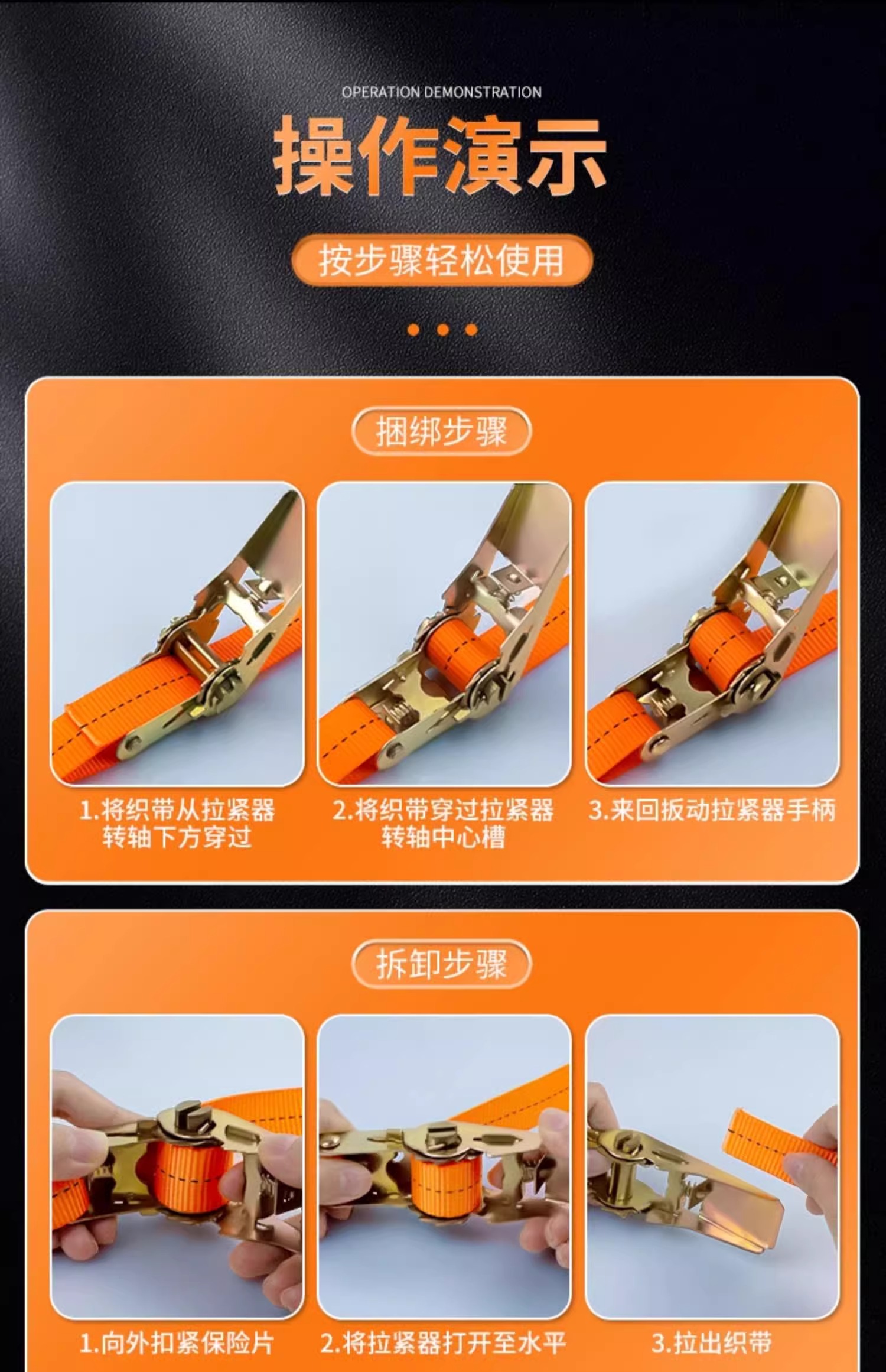 OPERATION DEMONSTRATION

操作演示

按步骤轻松使用

捆绑步骤

1.将织带从拉紧器转轴下方穿过

2.将织带穿过拉紧器转轴中心槽

3.来回扳动拉紧器手柄

拆卸步骤

1.向外扣紧保险片

2.将拉紧器打开至水平

3.拉出织带