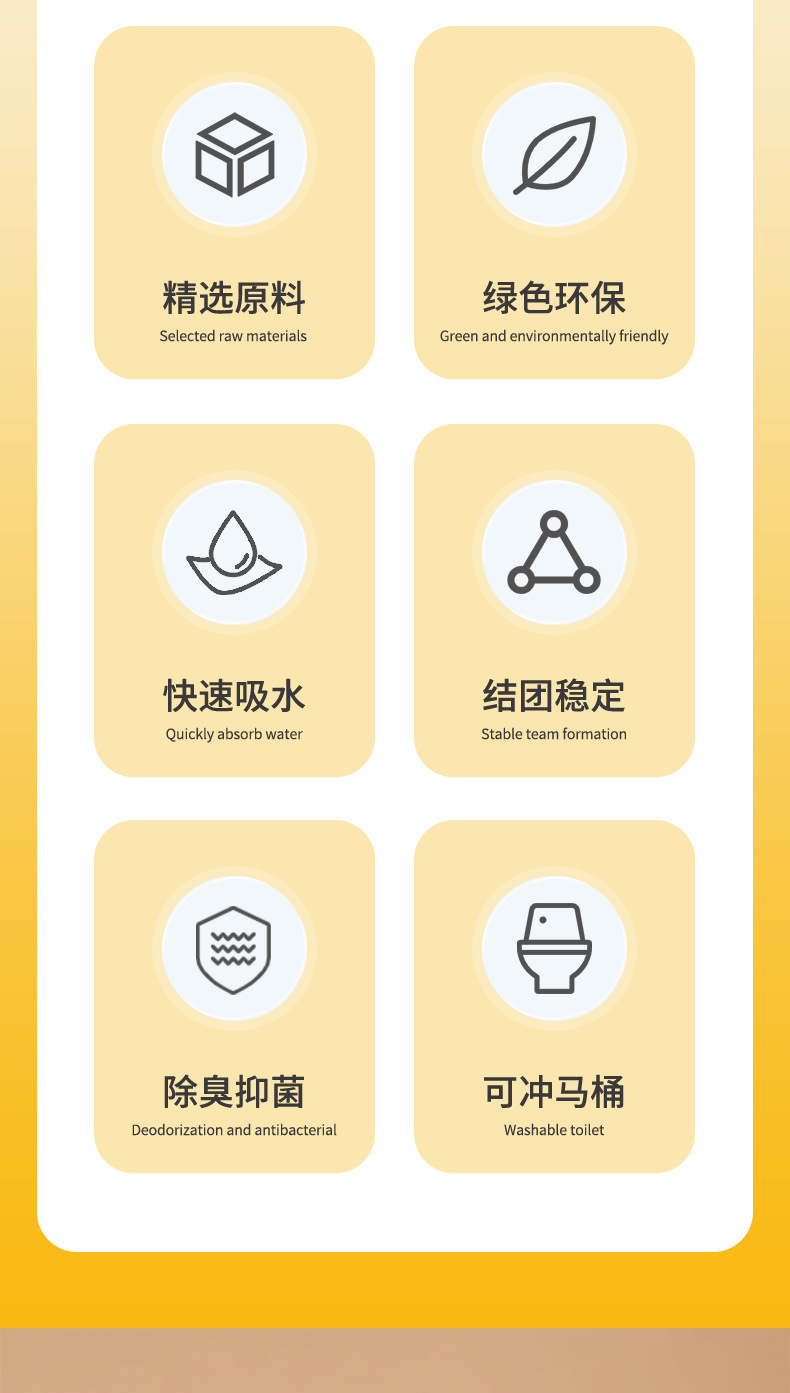 精选原料
Selected raw materials

绿色环保
Green and environmentally friendly

快速吸水
Quickly absorb water

结团稳定
Stable team formation

除臭抑菌
Deodorization and antibacterial

可冲马桶
Washable toilet