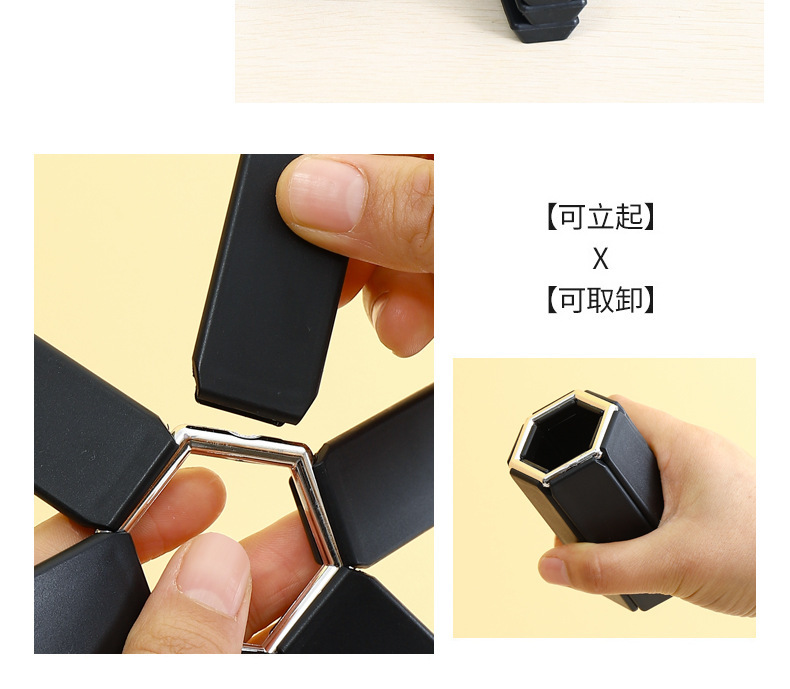 【可立起】
X
【可取卸】