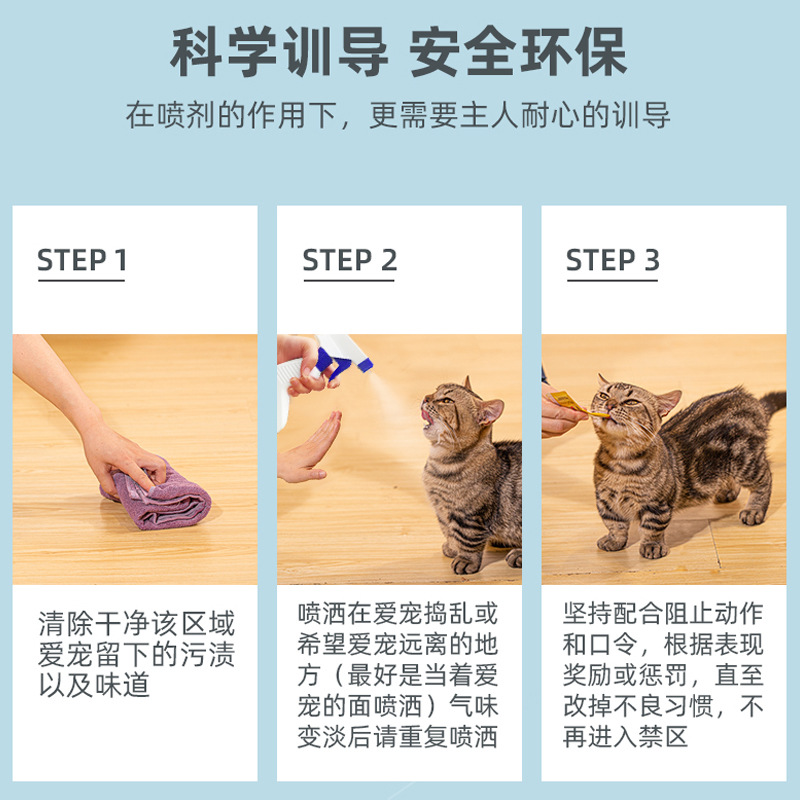 科学训导 安全环保

在喷剂的作用下，更需要主人耐心的训导

STEP 1

清除干净该区域爱宠留下的污渍以及味道

STEP 2

喷洒在爱宠捣乱或希望爱宠远离的地方（最好是当着爱宠的面喷洒）气味变淡后请重复喷洒

STEP 3

坚持配合阻止动作和口令，根据表现奖励或惩罚，直至改掉不良习惯，不再进入禁区