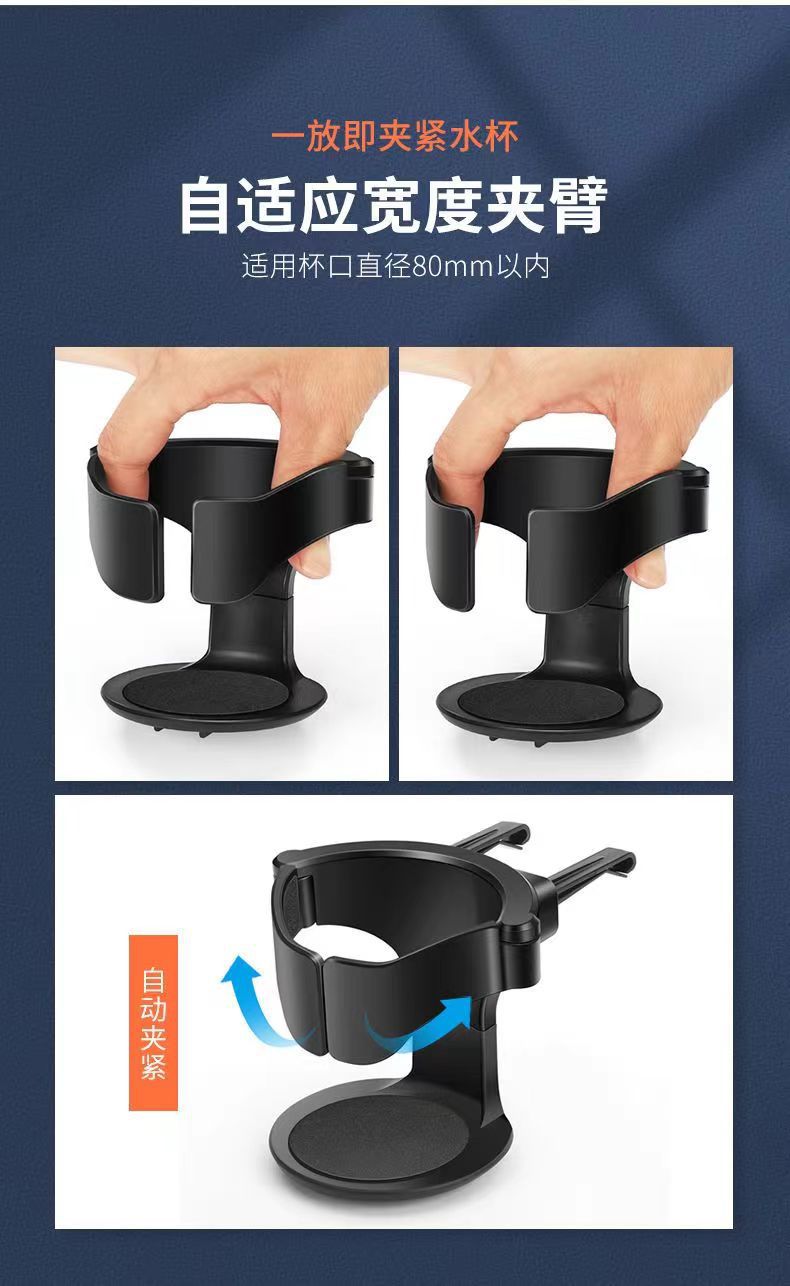 一放即夹紧水杯

自适应宽度夹臂

适用杯口直径80mm以内

自动夹紧