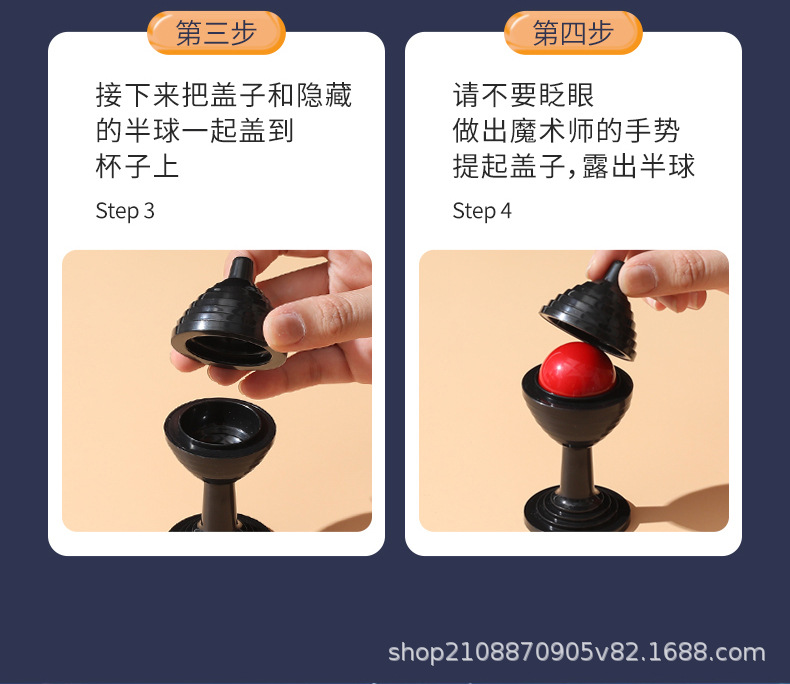 第三步

接下来把盖子和隐藏的半球一起盖到杯子上

Step 3

第四步

请不要眨眼
做出魔术师的手势
提起盖子，露出半球

Step 4

shop2108870905v82.1688.com