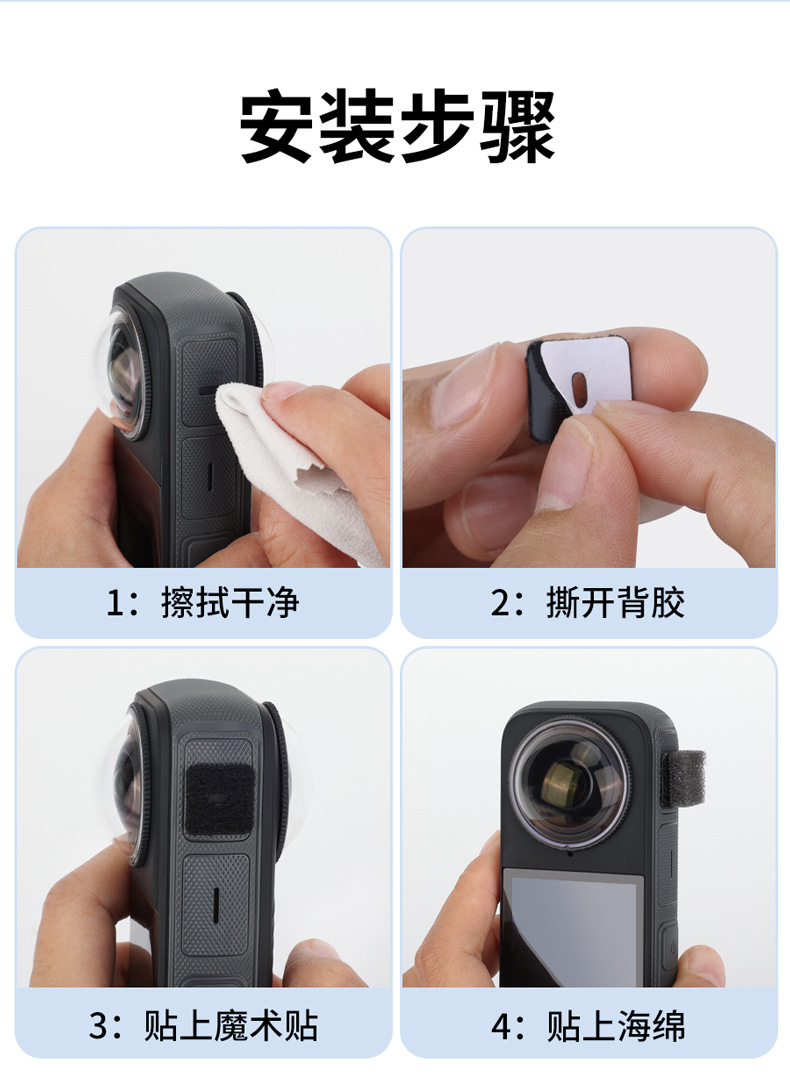 安装步骤

1：擦拭干净

2：撕开背胶

3：贴上魔术贴

4：贴上海绵