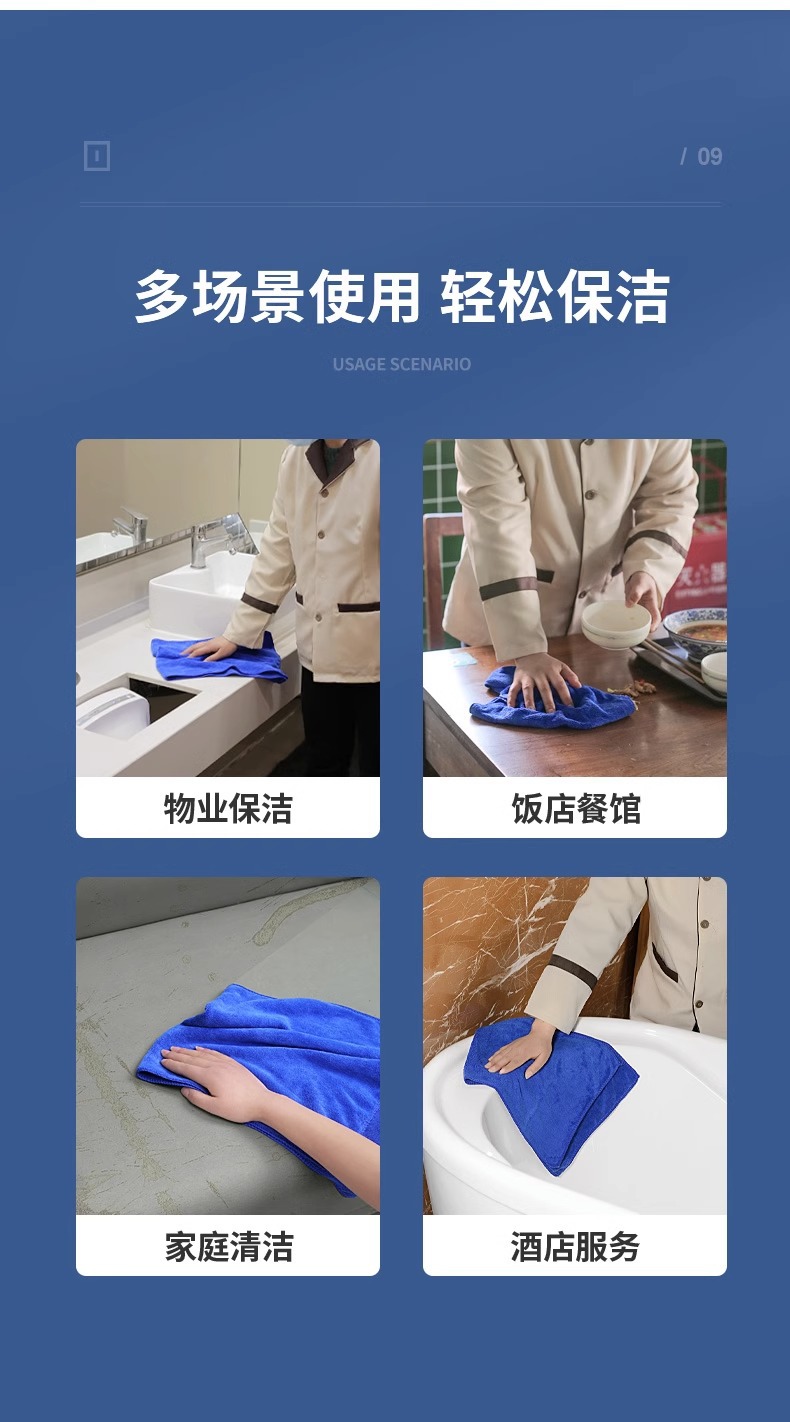 / 09

多场景使用 轻松保洁

USAGE SCENARIO

物业保洁

饭店餐馆

家庭清洁

酒店服务