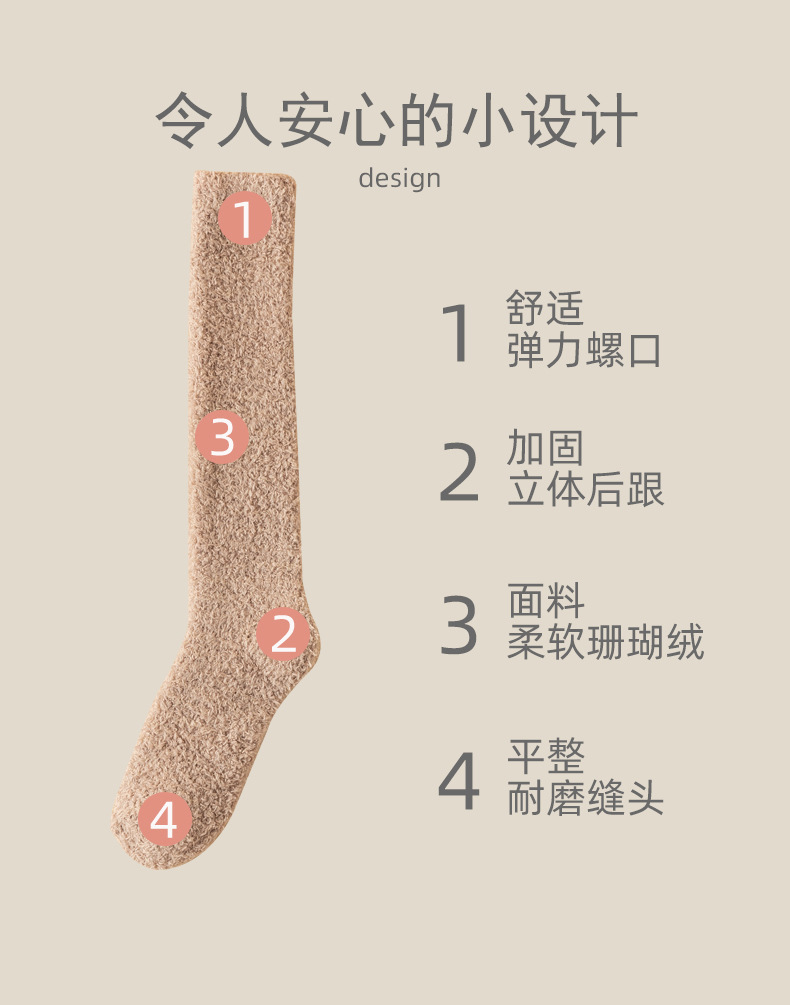 令人安心的小设计
design

1
3
2
4

1 舒适
弹力螺口

2 加固
立体后跟

3 面料
柔软珊瑚绒

4 平整
耐磨缝头