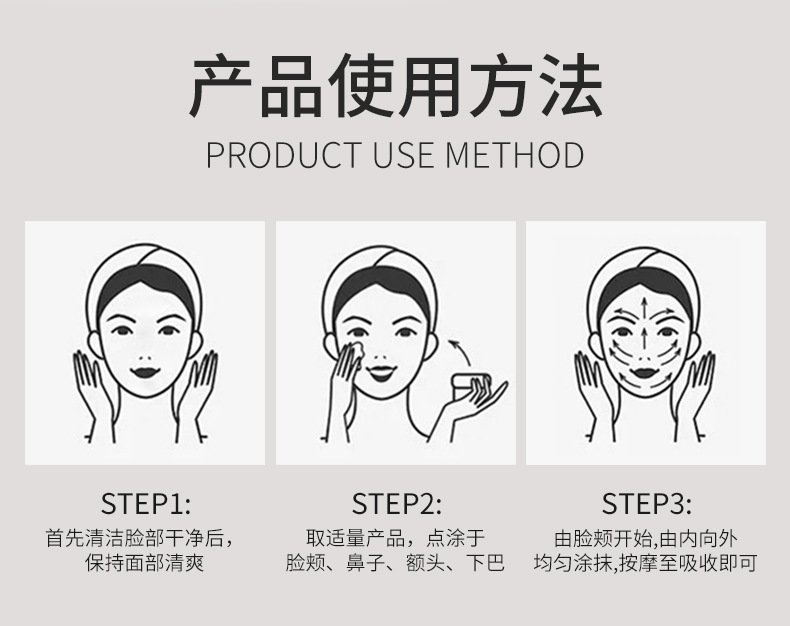 产品使用方法

PRODUCT USE METHOD

STEP1:

首先清洁脸部干净后，保持面部清爽

STEP2:

取适量产品，点涂于脸颊、鼻子、额头、下巴

STEP3:

由脸颊开始,由内向外均匀涂抹,按摩至吸收即可