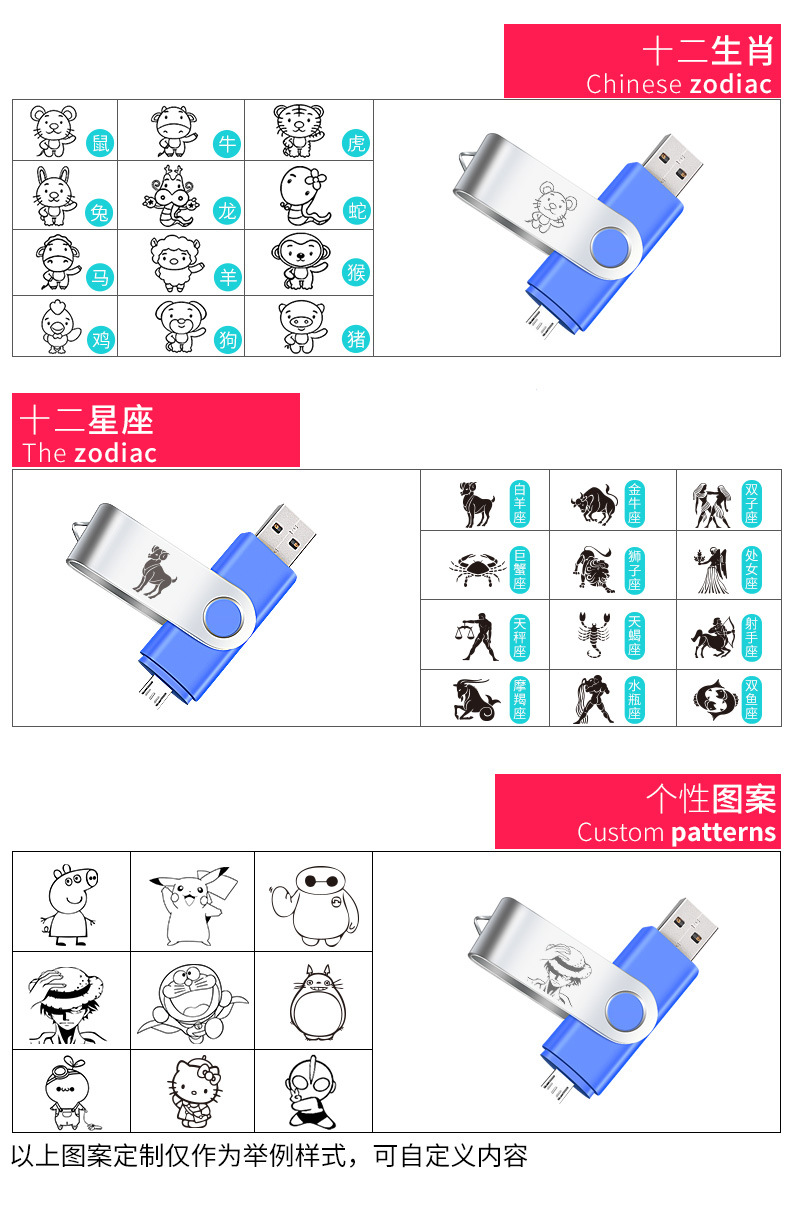 十二生肖
Chinese zodiac

| 鼠 | 牛 | 虎 |
|---|---|---|
| 兔 | 龙 | 蛇 |
| 马 | 羊 | 猴 |
| 鸡 | 狗 | 猪 |

十二星座
The zodiac

| 白羊座 | 金牛座 | 双子座 |
|---|---|---|
| 巨蟹座 | 狮子座 | 处女座 |
| 天秤座 | 天蝎座 | 射手座 |
| 摩羯座 | 水瓶座 | 双鱼座 |

个性图案
Custom patterns

以上图案定制仅作为举例样式，可自定义内容