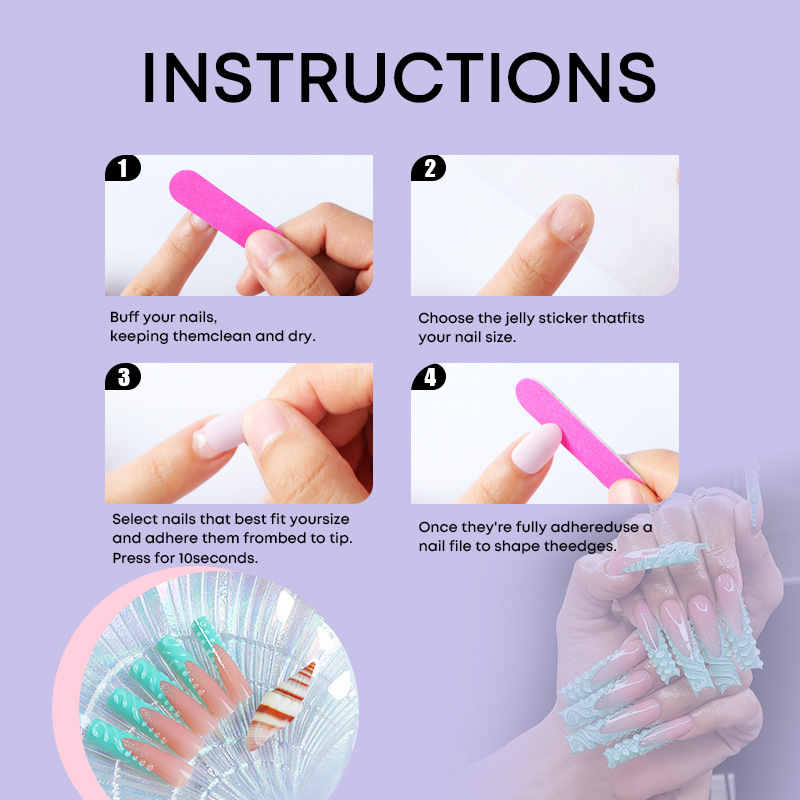 INSTRUCTIONS

1

Buff your nails, keeping themclean and dry.

2

Choose the jelly sticker thatfits your nail size.

3

Select nails that best fit yoursize and adhere them frombed to tip. Press for 10seconds.

4

Once they're fully adhereduse a nail file to shape theedges.