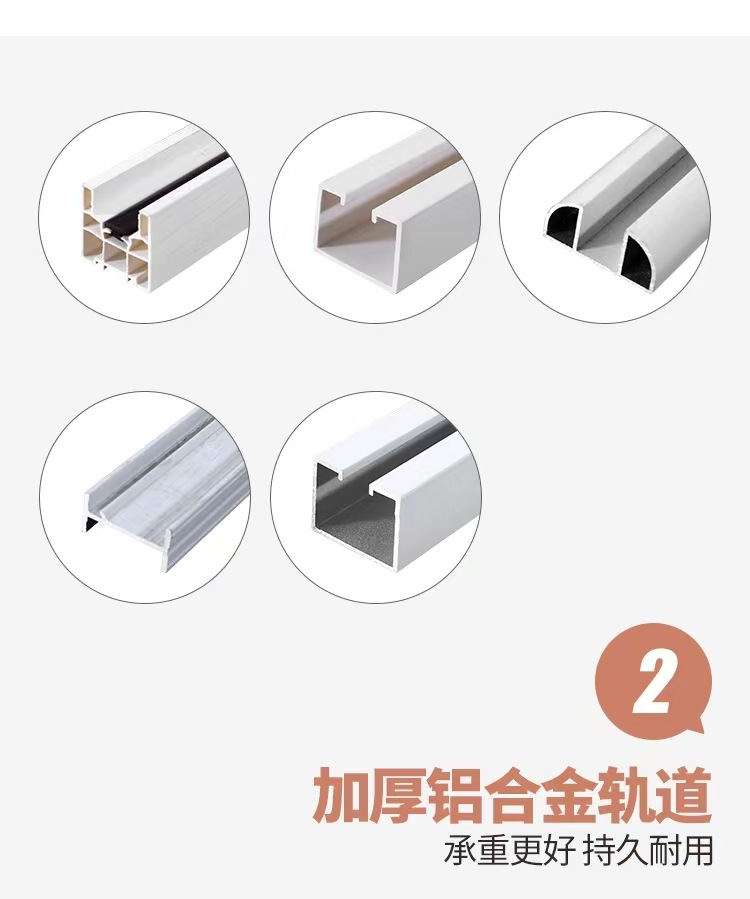 2

加厚铝合金轨道

承重更好 持久耐用