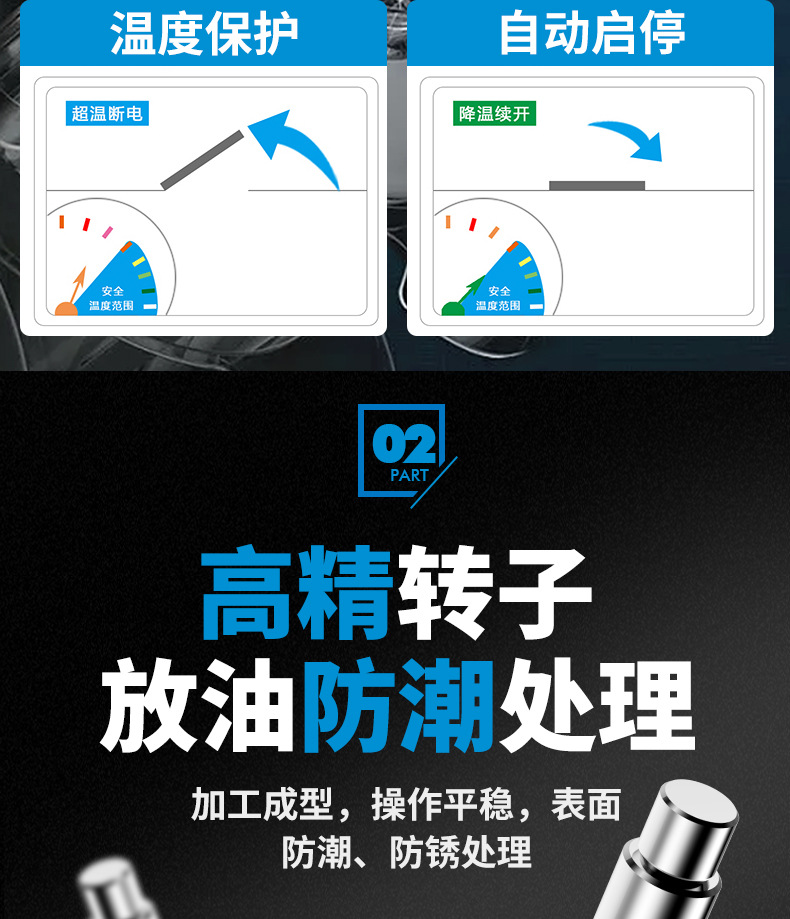 温度保护

超温断电

安全
温度范围

自动启停

降温续开

安全
温度范围

02
PART

高精转子
放油防潮处理

加工成型，操作平稳，表面防潮、防锈处理