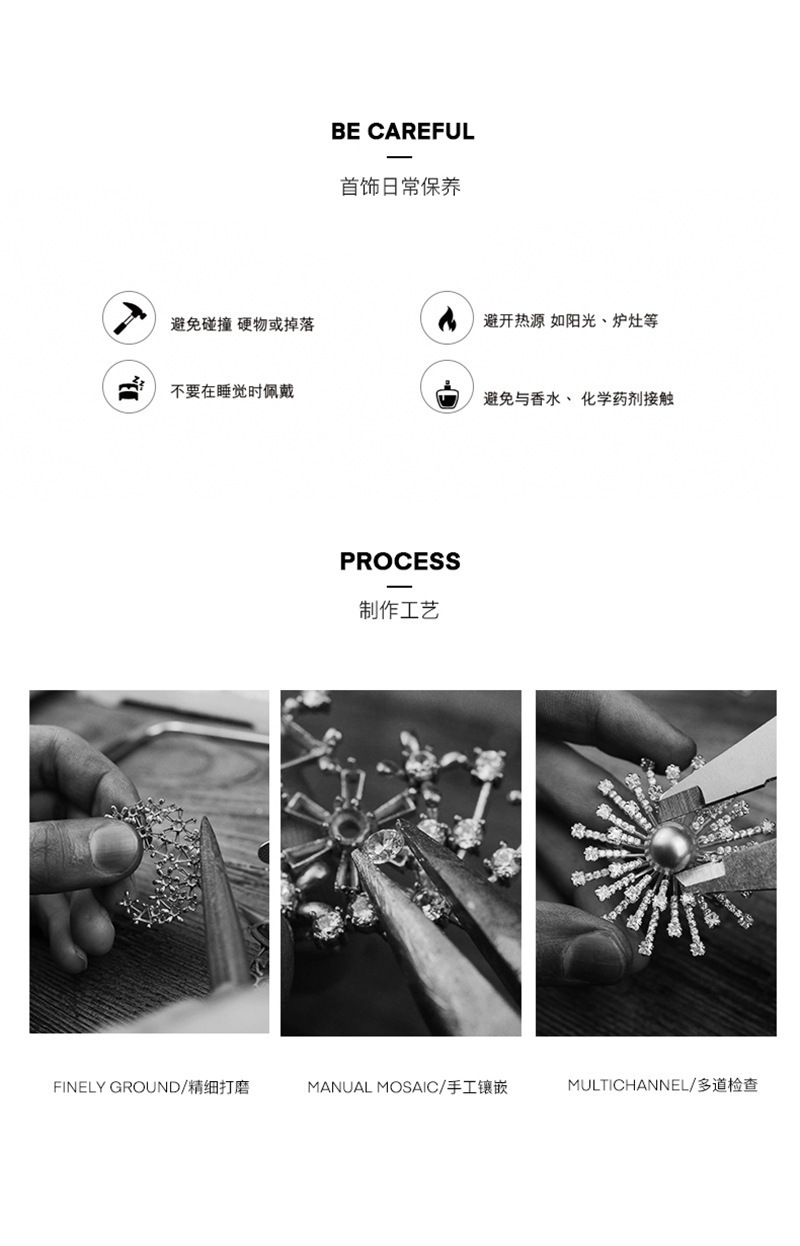 BE CAREFUL

首饰日常保养

避免碰撞 硬物或掉落

避开热源 如阳光、炉灶等

不要在睡觉时佩戴

避免与香水、 化学药剂接触

PROCESS

制作工艺

FINELY GROUND/精细打磨

MANUAL MOSAIC/手工镶嵌

MULTICHANNEL/多道检查