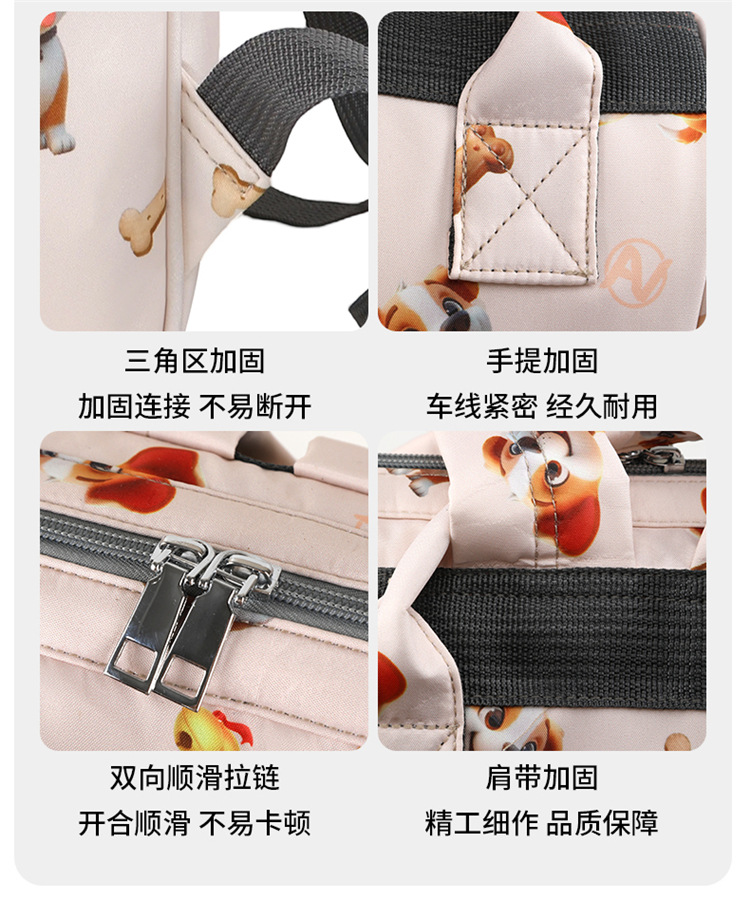 三角区加固
加固连接 不易断开

手提加固
车线紧密 经久耐用

双向顺滑拉链
开合顺滑 不易卡顿

肩带加固
精工细作 品质保障