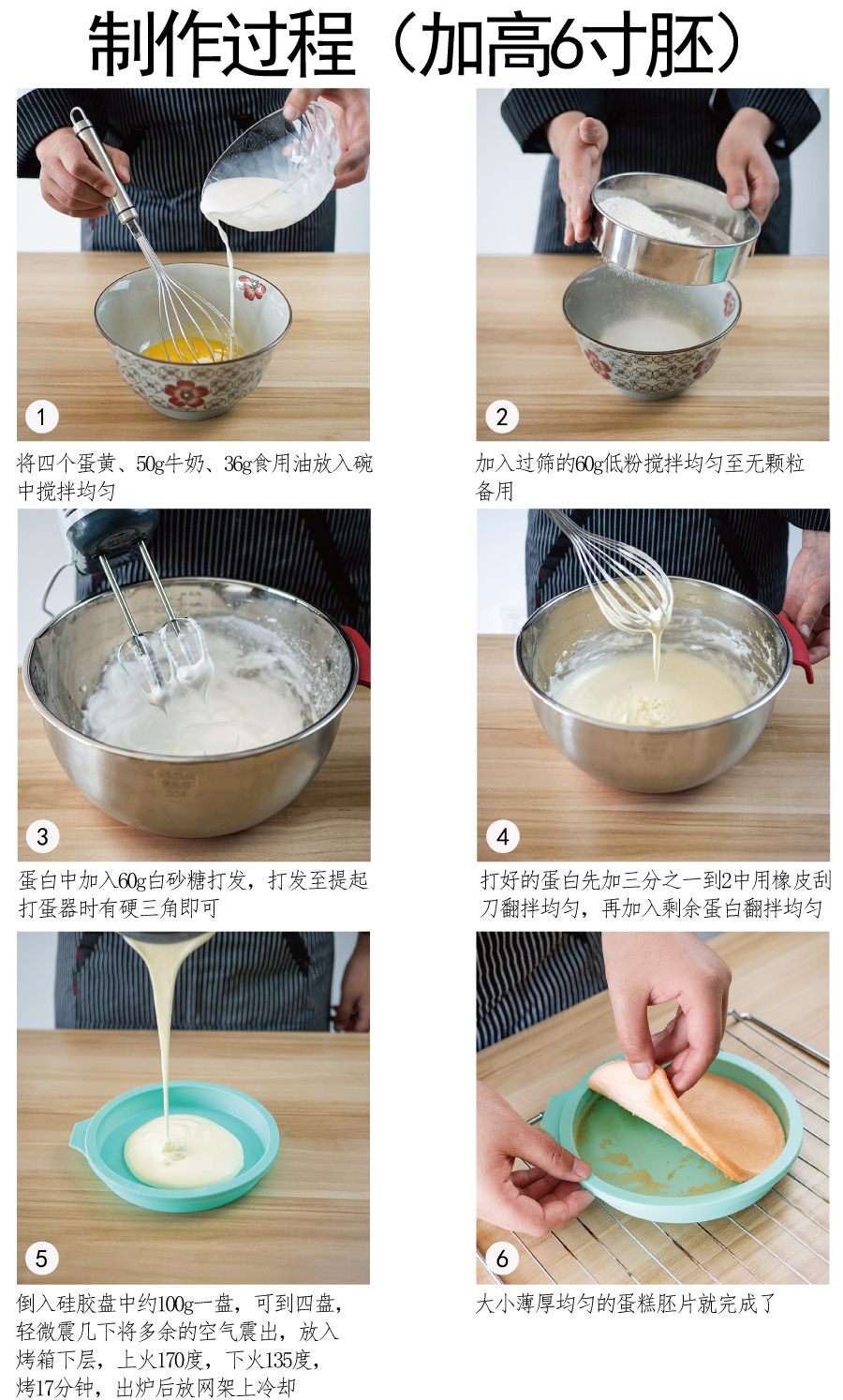 制作过程（加高6寸胚）

1

将四个蛋黄、50g牛奶、36g食用油放入碗中搅拌均匀

2

加入过筛的60g低粉搅拌均匀至无颗粒备用

3

蛋白中加入60g白砂糖打发，打发至提起打蛋器时有硬三角即可

4

打好的蛋白先加三分之一到2中用橡皮刮刀翻拌均匀，再加入剩余蛋白翻拌均匀

5

倒入硅胶盘中约100g一盘，可到四盘，轻微震几下将多余的空气震出，放入烤箱下层，上火170度，下火135度，烤17分钟，出炉后放网架上冷却

6

大小薄厚均匀的蛋糕胚片就完成了