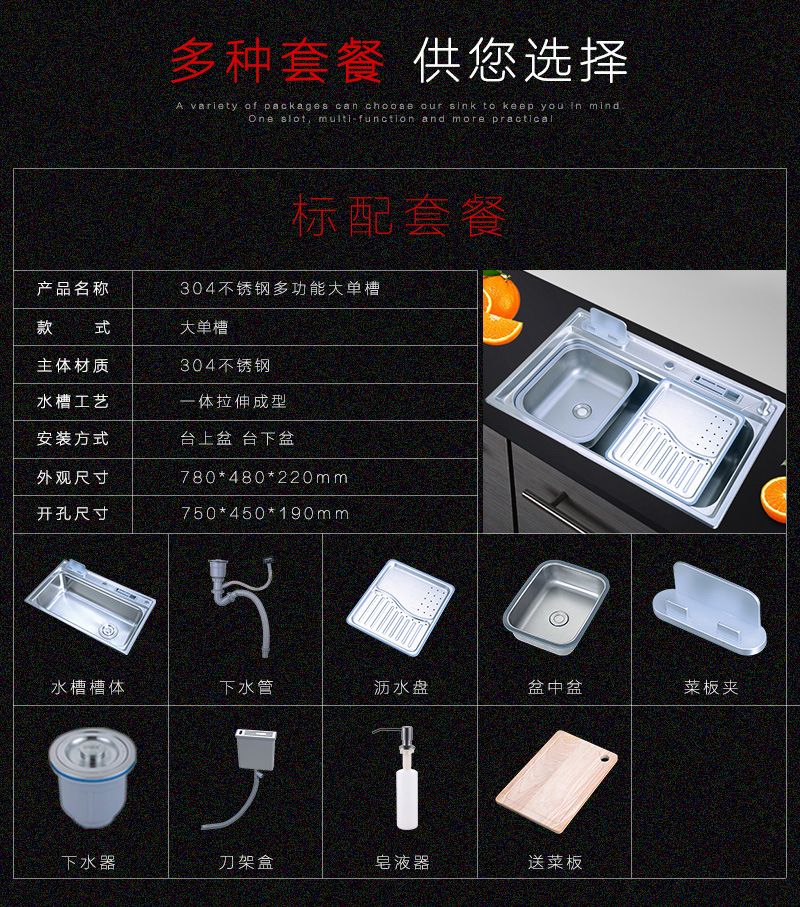 多种套餐 供您选择

A variety of packages can choose our sink to keep you in mind
One slot, multi-function and more practical

标配套餐

| 产品名称 | 304不锈钢多功能大单槽 |
|---|---|
| 款 式 | 大单槽 |
| 主体材质 | 304不锈钢 |
| 水槽工艺 | 一体拉伸成型 |
| 安装方式 | 台上盆 台下盆 |
| 外观尺寸 | 780*480*220mm |
| 开孔尺寸 | 750*450*190mm |

水槽槽体

下水管

沥水盘

盆中盆

菜板夹

下水器

刀架盒

皂液器

送菜板