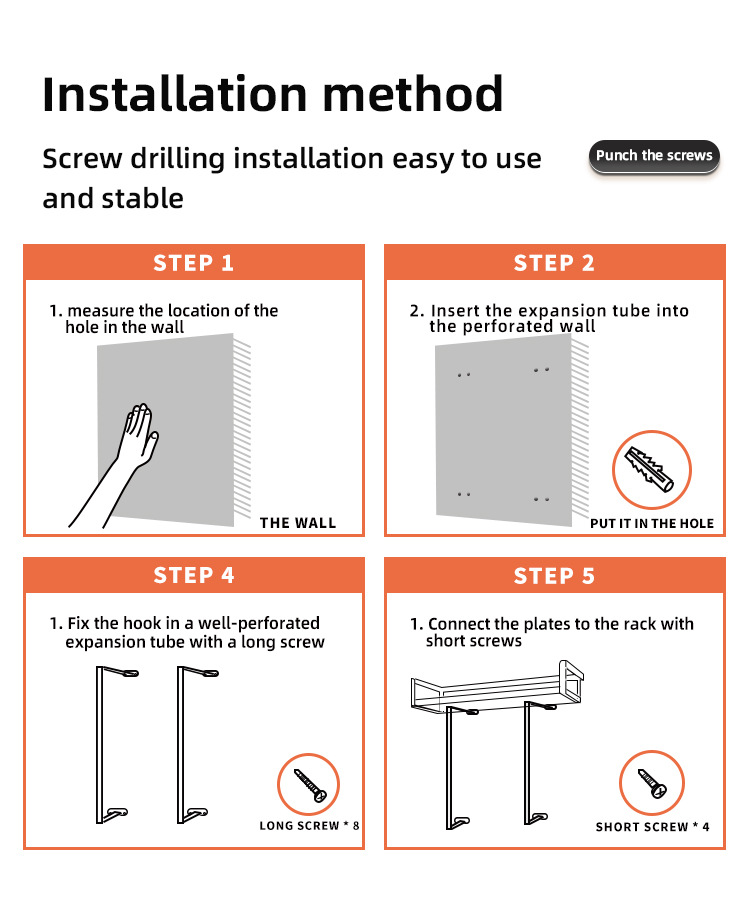 Installation method

Screw drilling installation easy to use and stable

Punch the screws

STEP 1

1. measure the location of the hole in the wall

THE WALL

STEP 2

2. Insert the expansion tube into the perforated wall

PUT IT IN THE HOLE

STEP 4

1. Fix the hook in a well-perforated expansion tube with a long screw

LONG SCREW * 8

STEP 5

1. Connect the plates to the rack with short screws

SHORT SCREW * 4