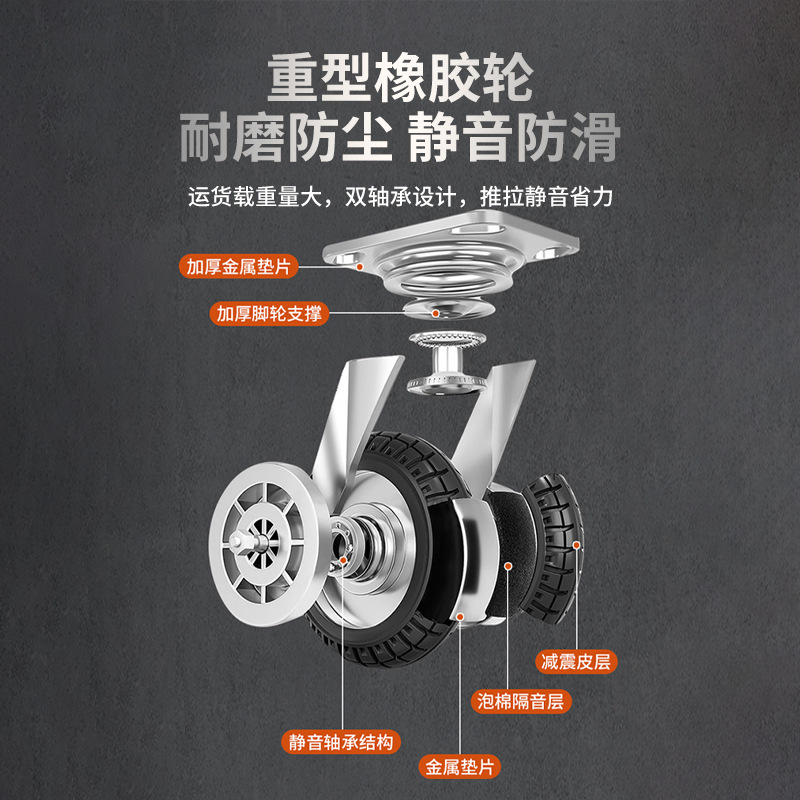 重型橡胶轮
耐磨防尘 静音防滑

运货载重量大，双轴承设计，推拉静音省力

加厚金属垫片

加厚脚轮支撑

减震皮层

泡棉隔音层

静音轴承结构

金属垫片