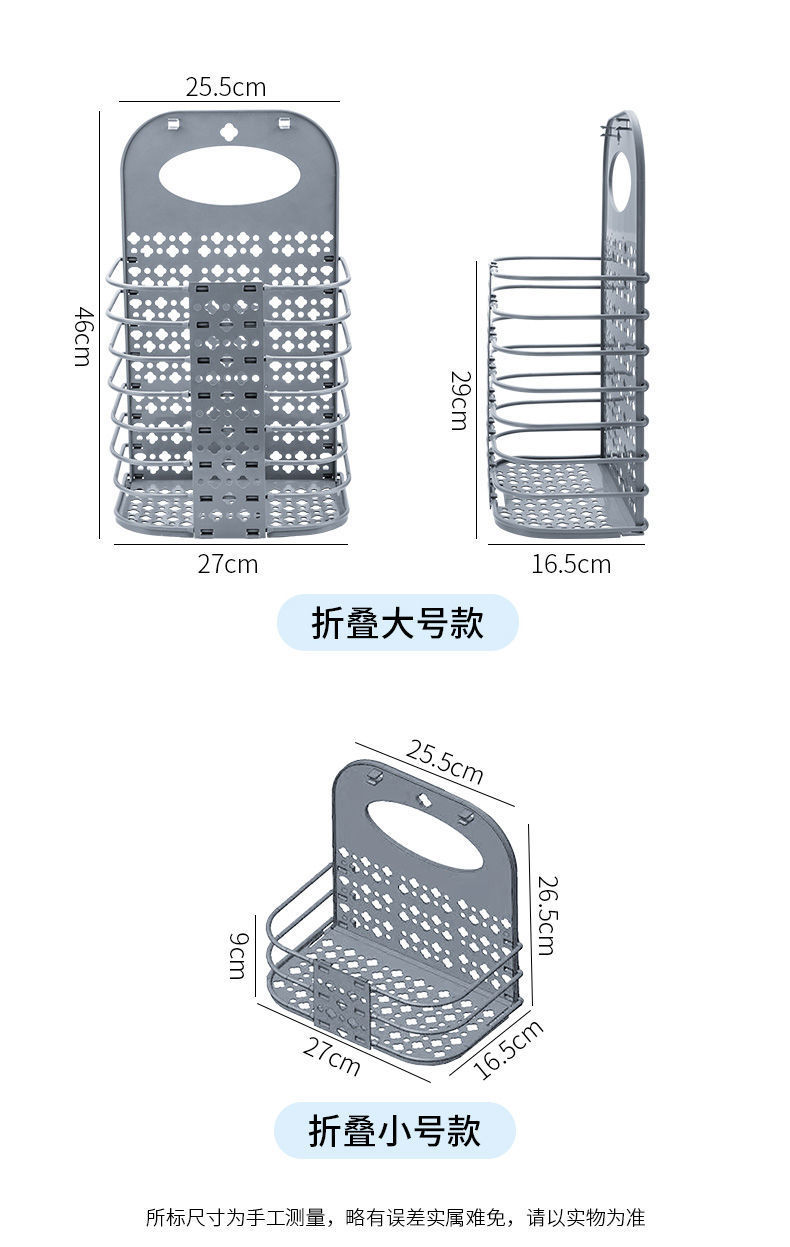 25.5cm

46cm

27cm

29cm

16.5cm

折叠大号款

25.5cm

26.5cm

9cm

27cm

16.5cm

折叠小号款

所标尺寸为手工测量，略有误差实属难免，请以实物为准