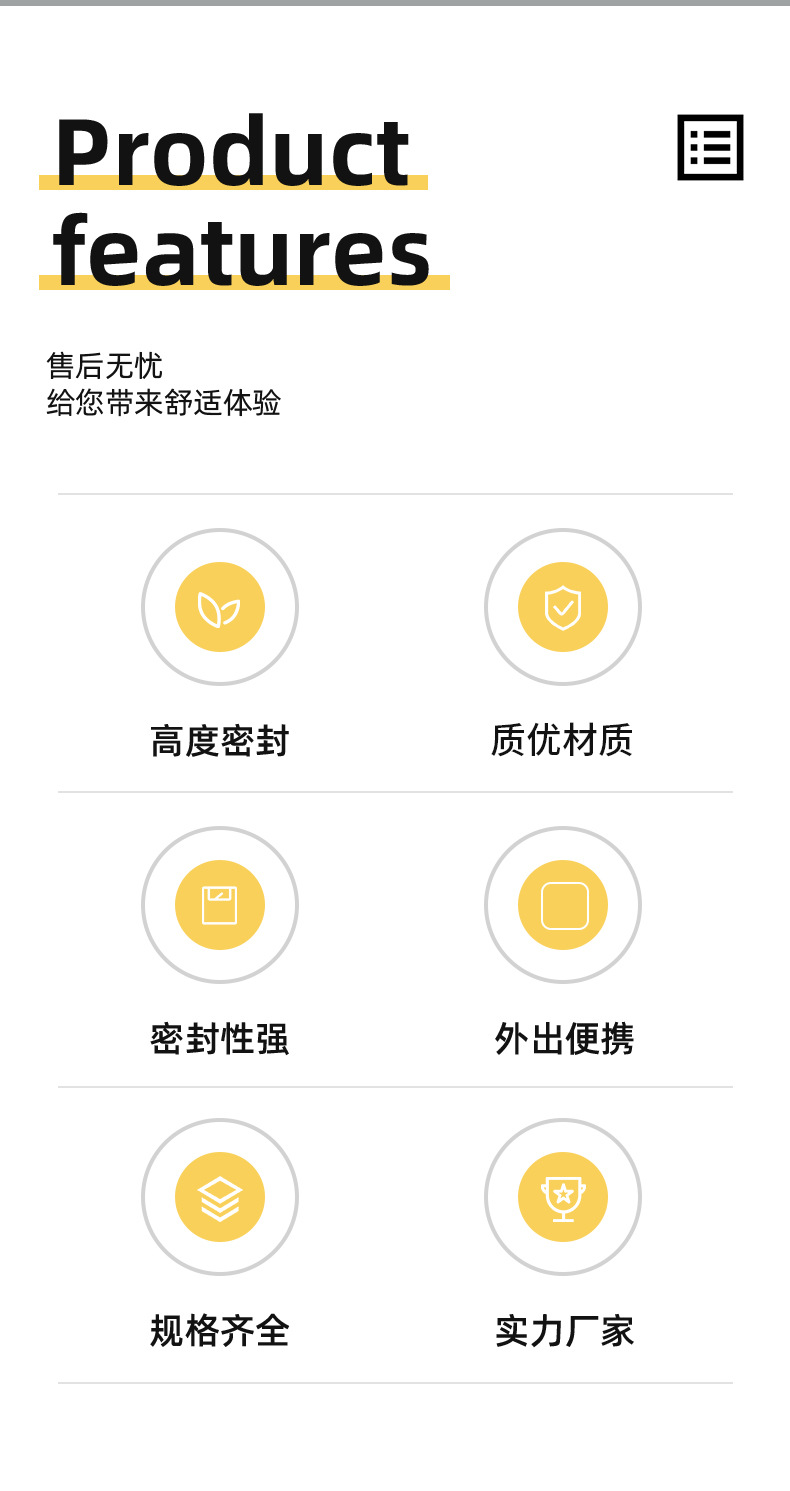 Product
features

售后无忧
给您带来舒适体验

高度密封

质优材质

密封性强

外出便携

规格齐全

实力厂家