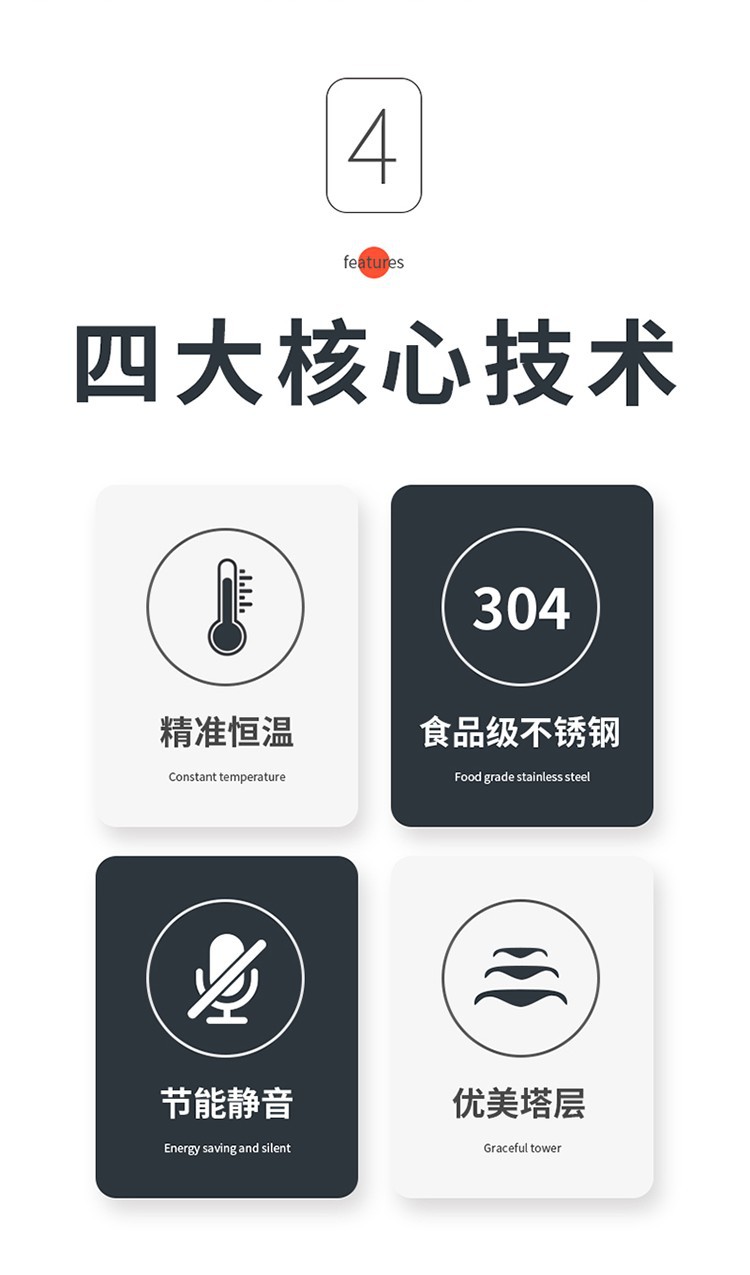 4

features

四大核心技术

精准恒温

Constant temperature

304

食品级不锈钢

Food grade stainless steel

节能静音

Energy saving and silent

优美塔层

Graceful tower