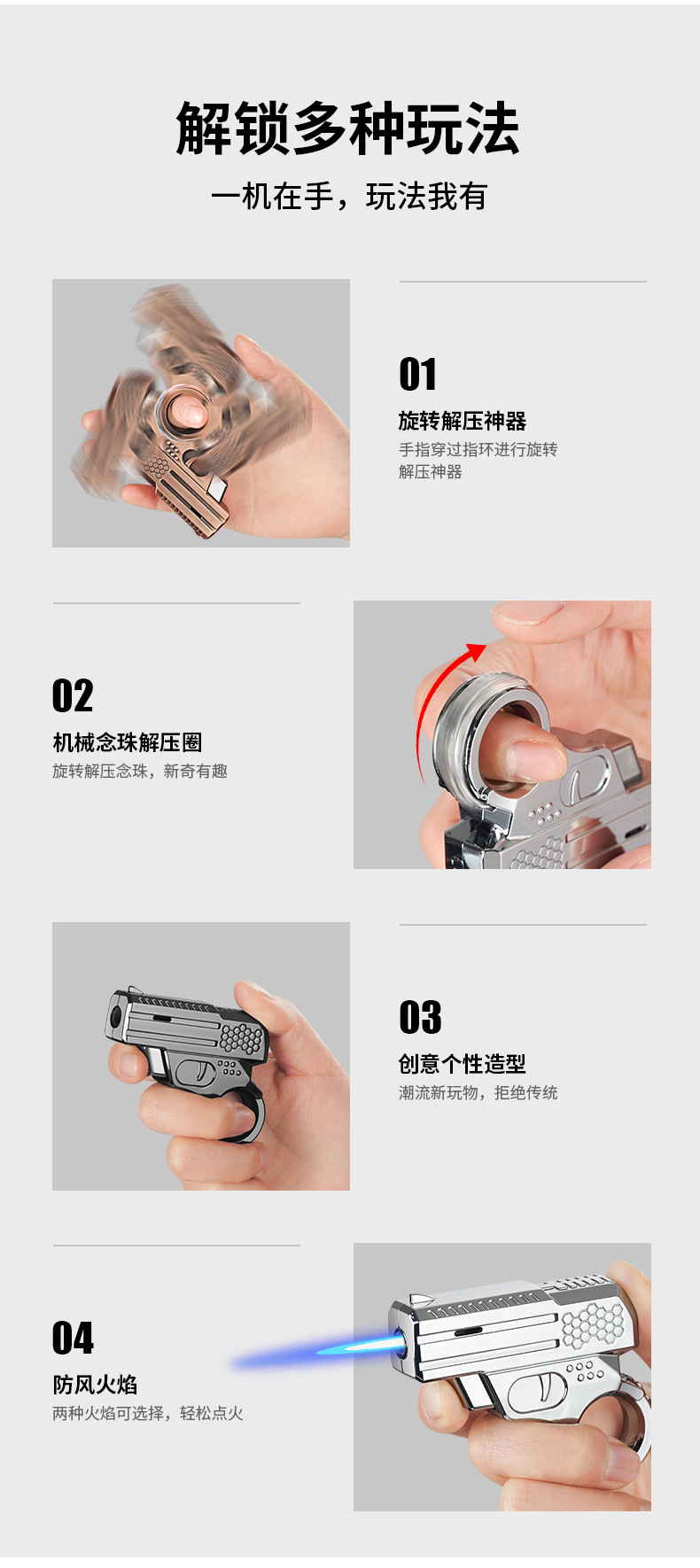 解锁多种玩法

一机在手，玩法我有

01

旋转解压神器

手指穿过指环进行旋转解压神器

02

机械念珠解压圈

旋转解压念珠，新奇有趣

03

创意个性造型

潮流新玩物，拒绝传统

04

防风火焰

两种火焰可选择，轻松点火