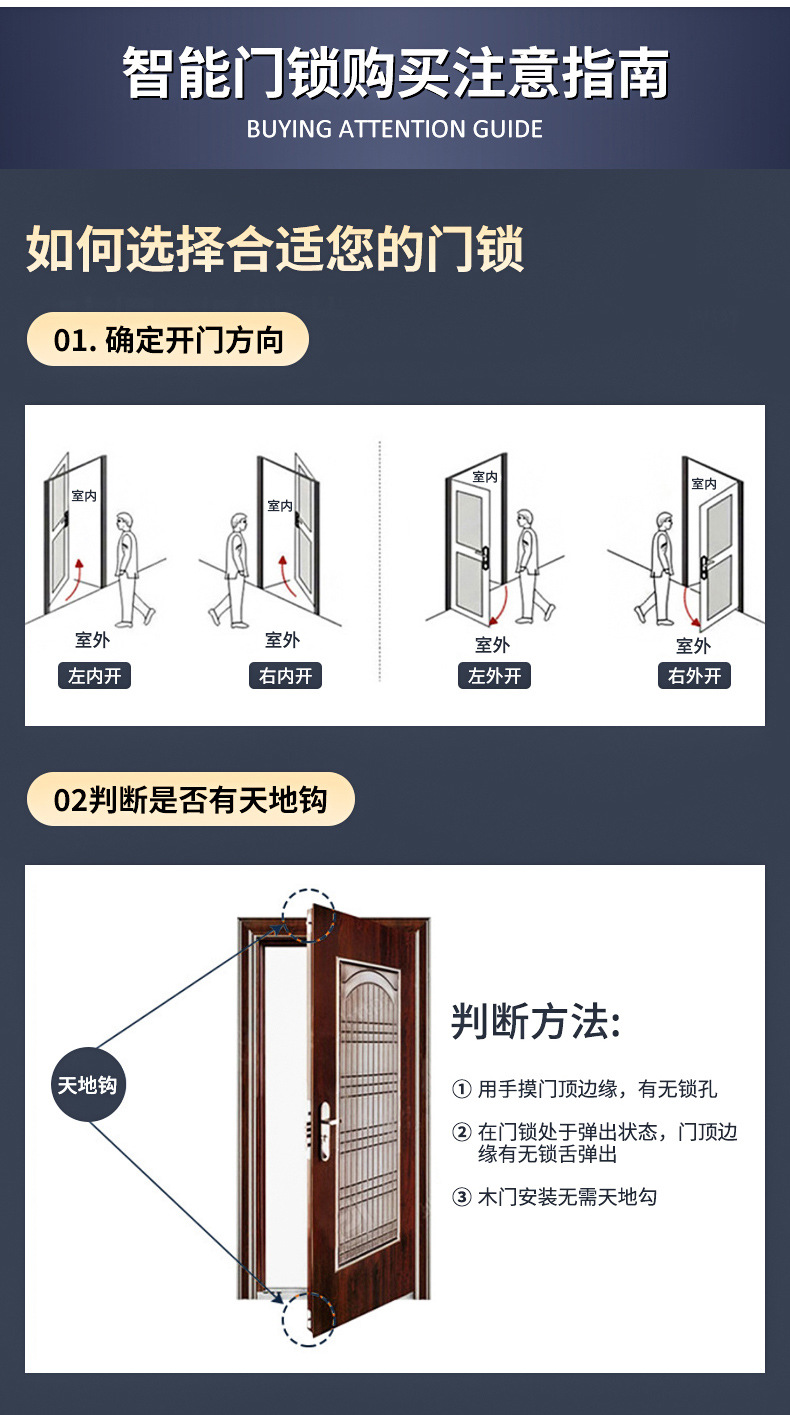 智能门锁购买注意指南
BUYING ATTENTION GUIDE

如何选择合适您的门锁

01. 确定开门方向

室内
室外
左内开

室内
室外
右内开

室内
室外
左外开

室内
室外
右外开

02判断是否有天地钩

天地钩

判断方法:

① 用手摸门顶边缘，有无锁孔

② 在门锁处于弹出状态，门顶边缘有无锁舌弹出

③ 木门安装无需天地勾