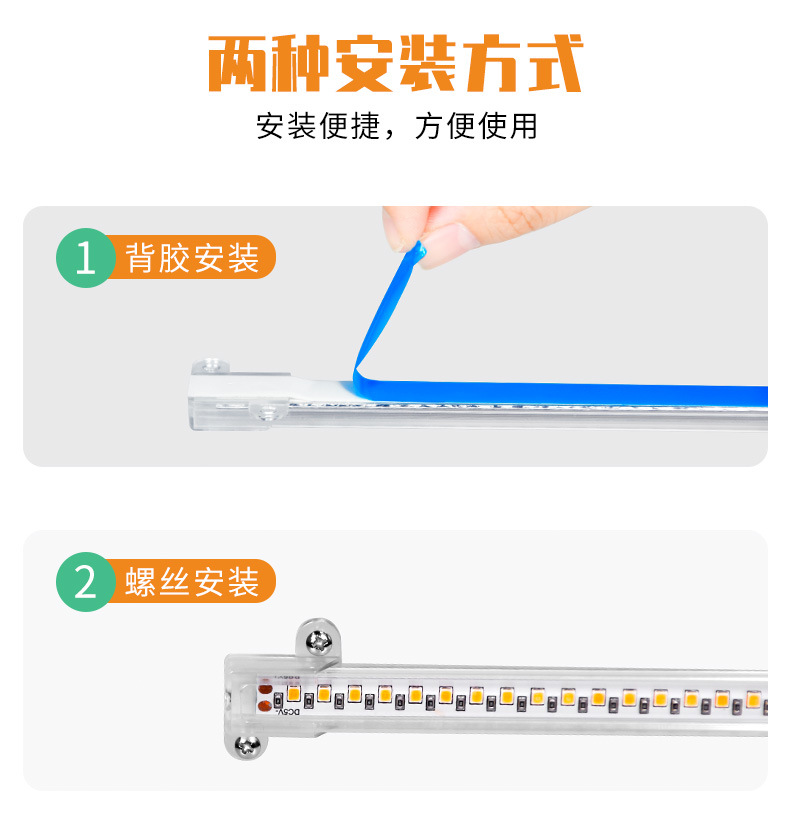 两种安装方式

安装便捷，方便使用

1 背胶安装

2 螺丝安装

DC5V