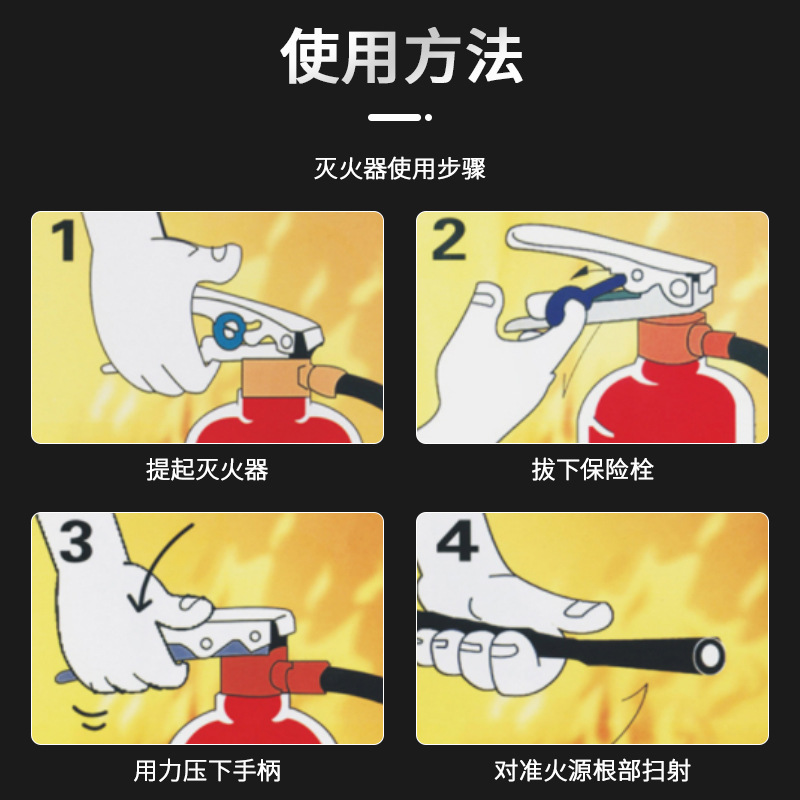 使用方法

灭火器使用步骤

1

提起灭火器

2

拔下保险栓

3

用力压下手柄

4

对准火源根部扫射