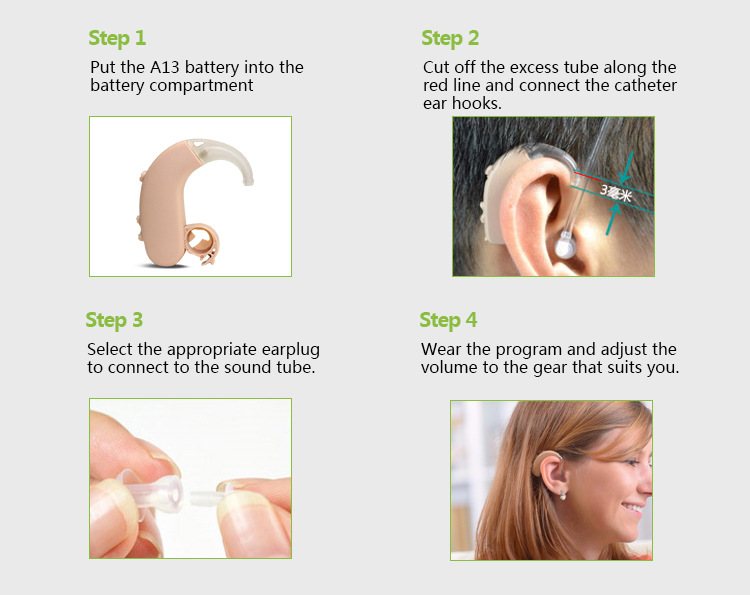 Step 1

Put the A13 battery into the battery compartment

Step 2

Cut off the excess tube along the red line and connect the catheter ear hooks.

3毫米

Step 3

Select the appropriate earplug to connect to the sound tube.

Step 4

Wear the program and adjust the volume to the gear that suits you.