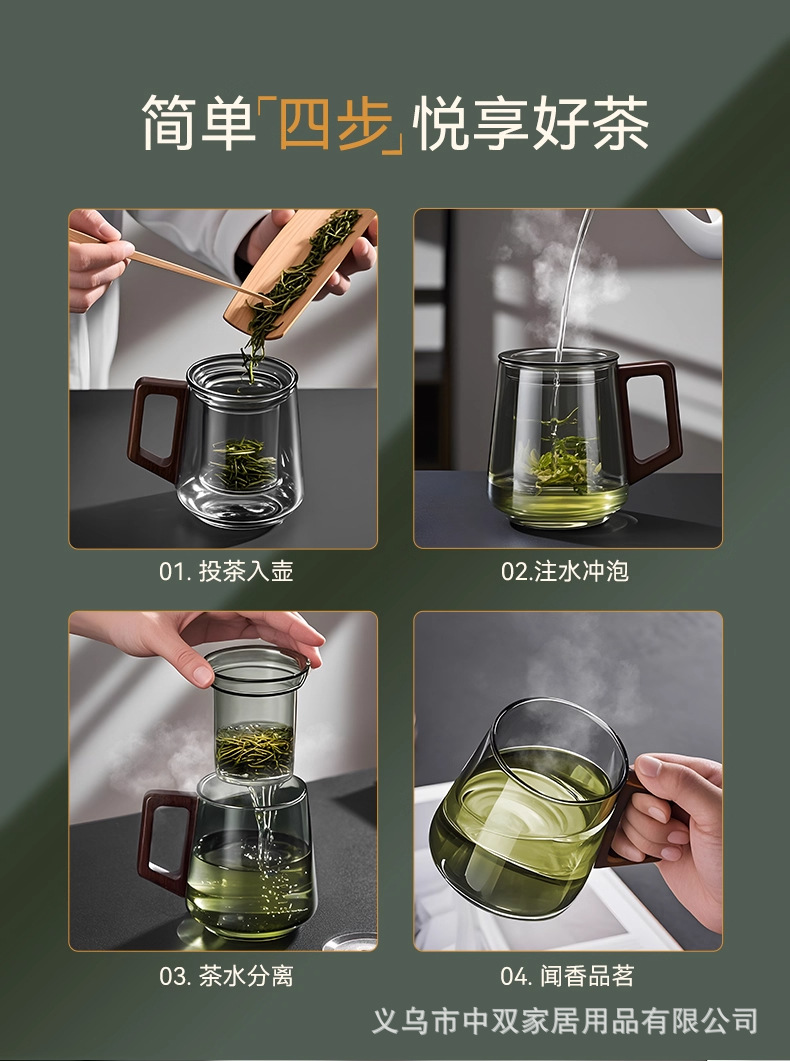 简单「四步」悦享好茶

01. 投茶入壶

02.注水冲泡

03. 茶水分离

04. 闻香品茗

义乌市中双家居用品有限公司