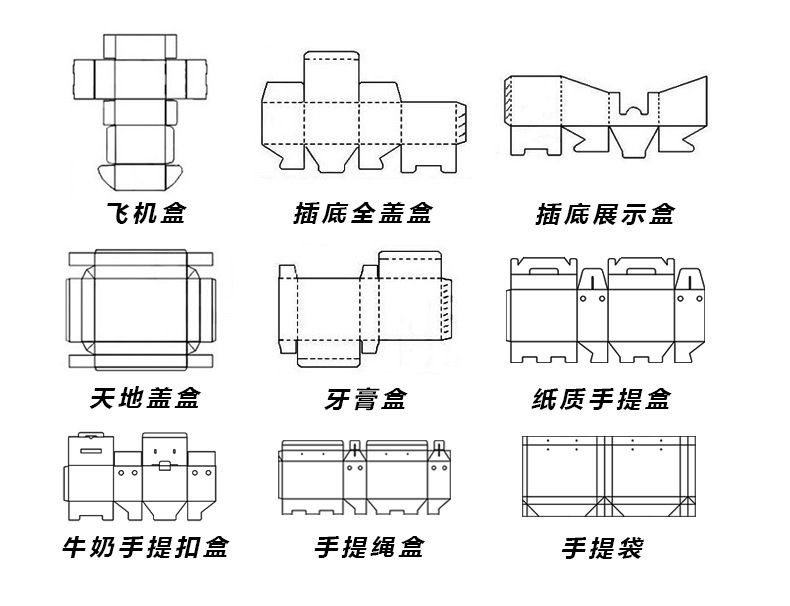 飞机盒

插底全盖盒

插底展示盒

天地盖盒

牙膏盒

纸质手提盒

牛奶手提扣盒

手提绳盒

手提袋