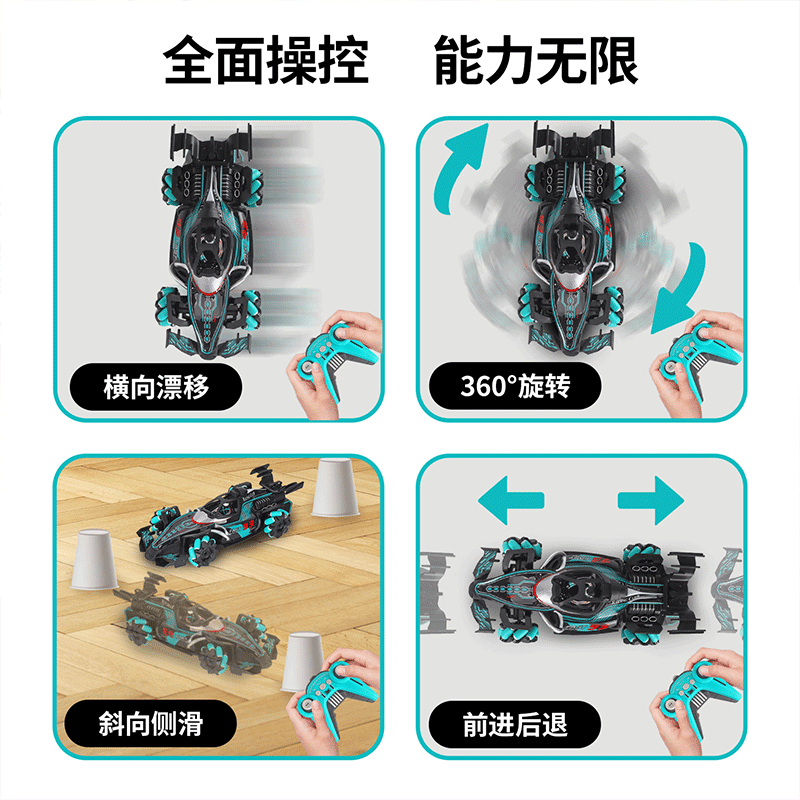 全面操控　能力无限

横向漂移

360°旋转

斜向侧滑

前进后退