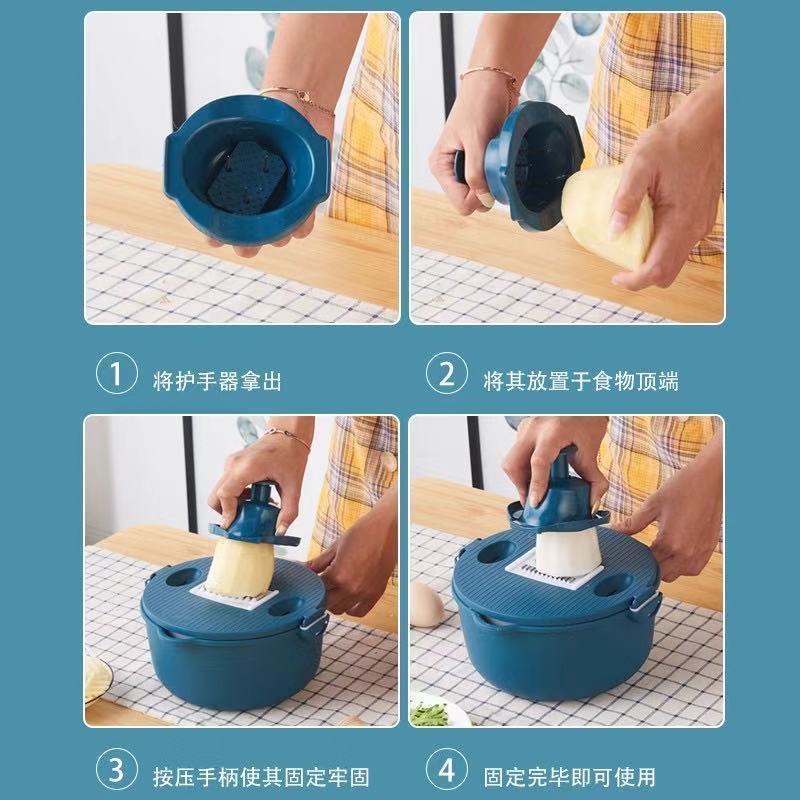 1 将护手器拿出

2 将其放置于食物顶端

3 按压手柄使其固定牢固

4 固定完毕即可使用