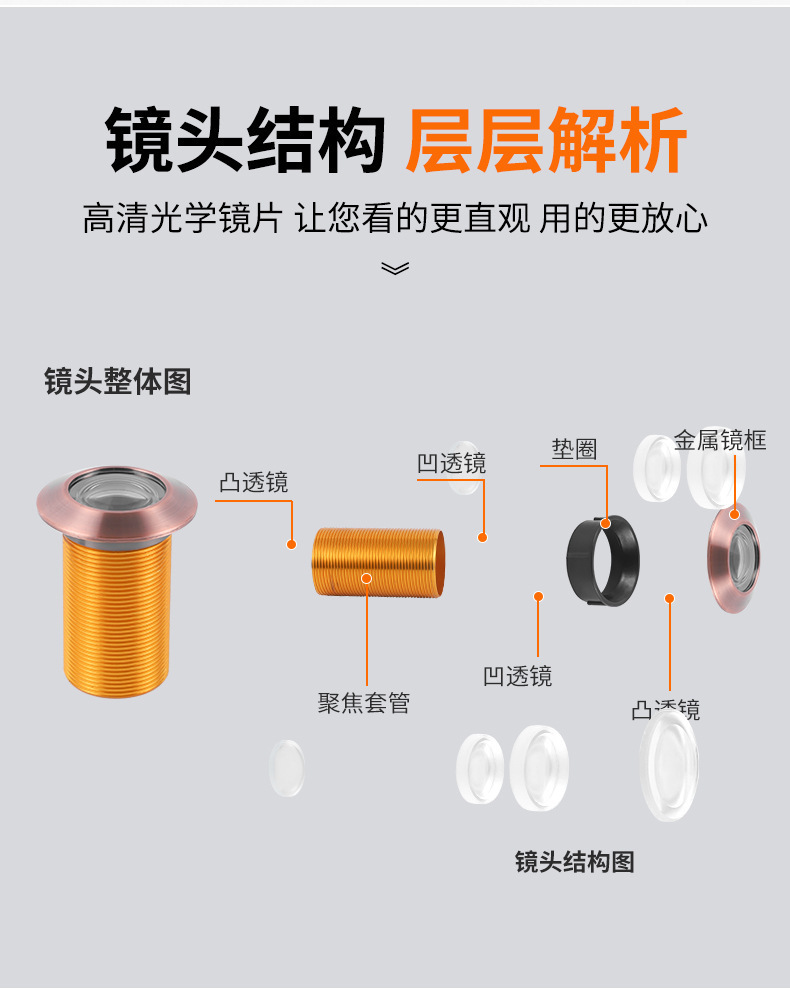 镜头结构 层层解析

高清光学镜片 让您看的更直观 用的更放心

镜头整体图

凸透镜

凹透镜

垫圈

金属镜框

聚焦套管

凹透镜

凸透镜

镜头结构图