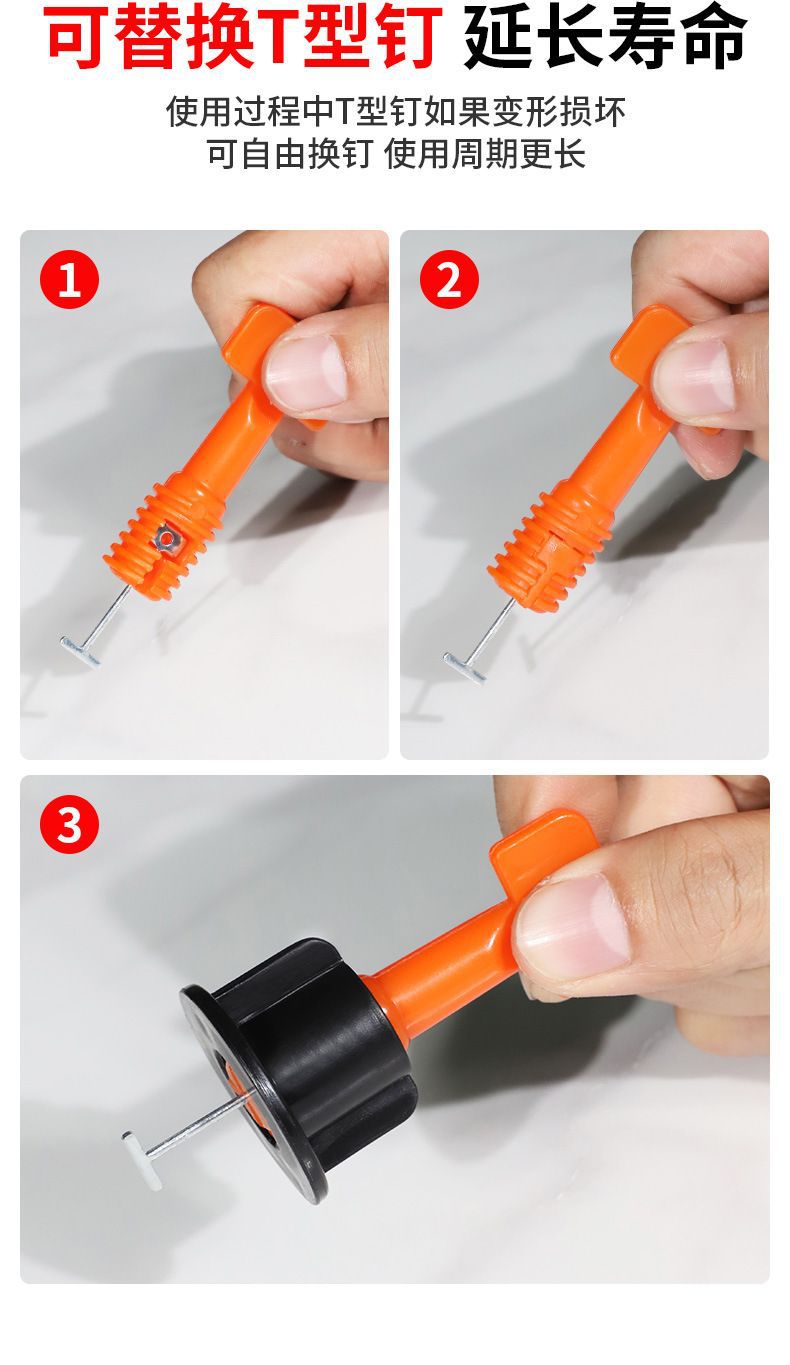 可替换T型钉 延长寿命

使用过程中T型钉如果变形损坏
可自由换钉 使用周期更长

1

2

3