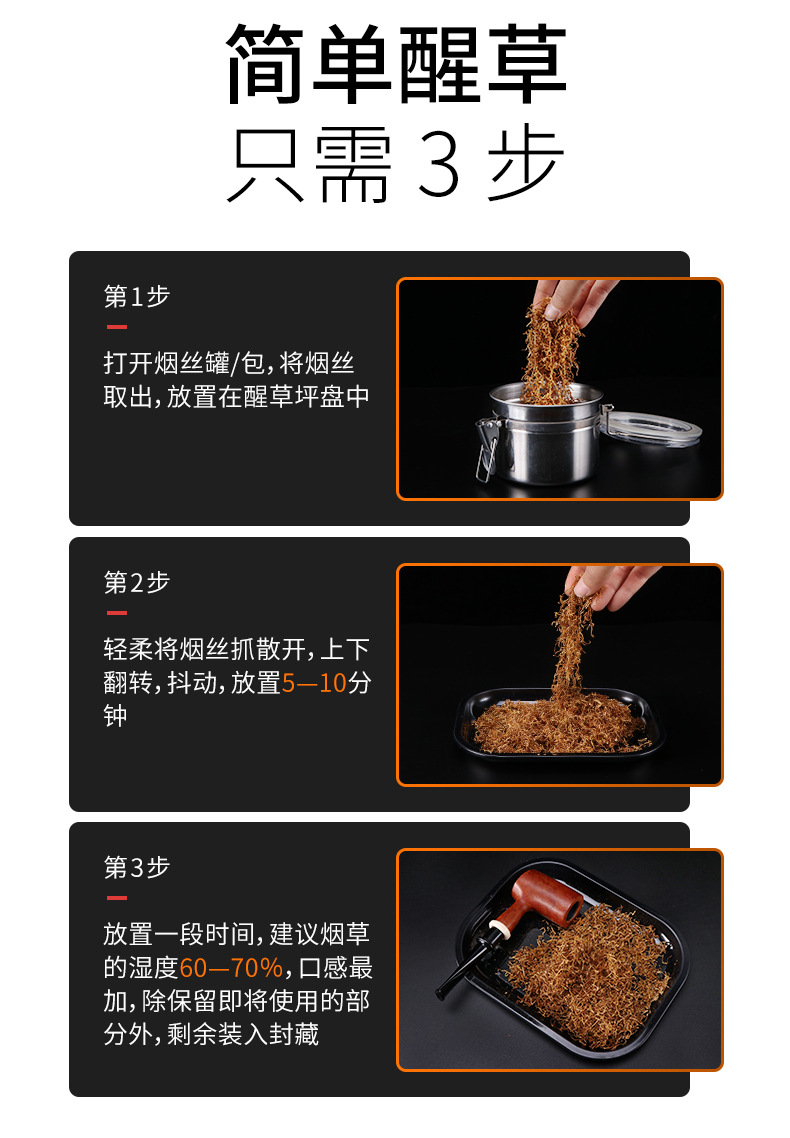 简单醒草
只需 3 步

第1步

打开烟丝罐/包，将烟丝取出，放置在醒草坪盘中

第2步

轻柔将烟丝抓散开，上下翻转，抖动，放置5—10分钟

第3步

放置一段时间，建议烟草的湿度60—70%，口感最加，除保留即将使用的部分外，剩余装入封藏