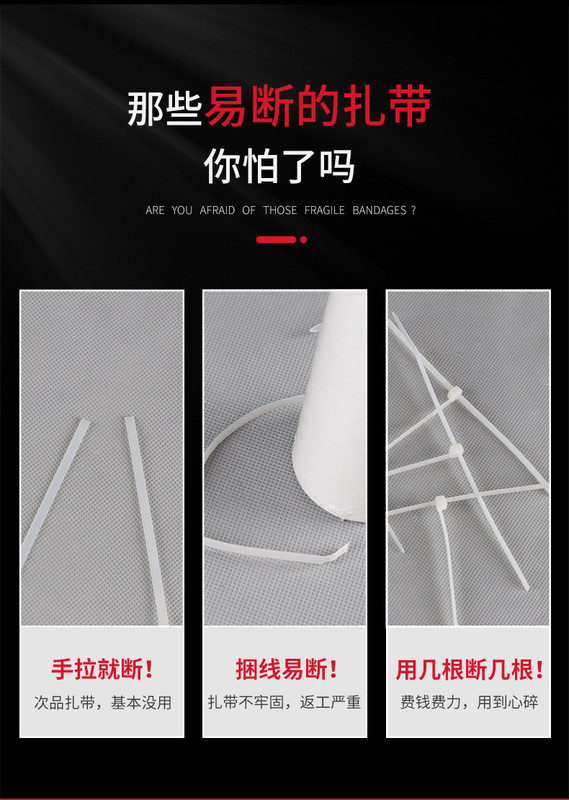 那些易断的扎带

你怕了吗

ARE YOU AFRAID OF THOSE FRAGILE BANDAGES ?

手拉就断！

次品扎带，基本没用

捆线易断！

扎带不牢固，返工严重

用几根断几根！

费钱费力，用到心碎