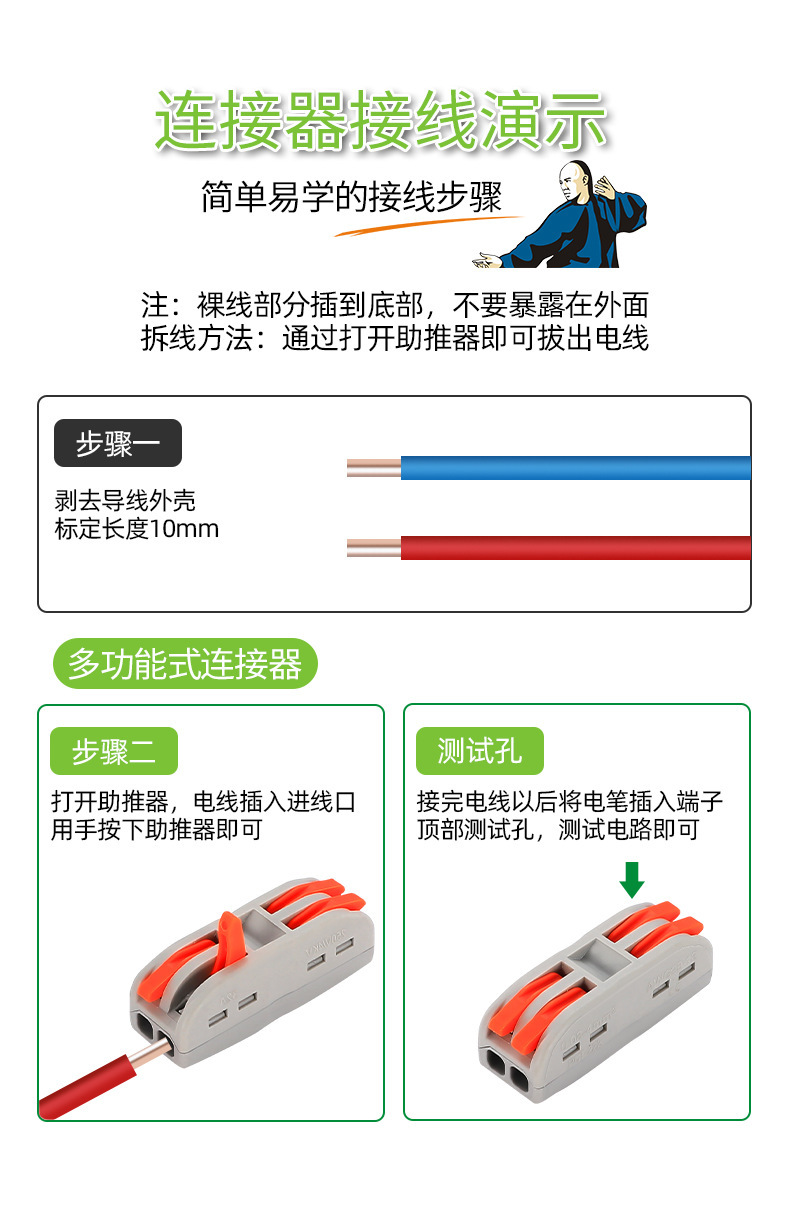 连接器接线演示

简单易学的接线步骤

注：裸线部分插到底部，不要暴露在外面
拆线方法：通过打开助推器即可拔出电线

步骤一

剥去导线外壳
标定长度10mm

多功能式连接器

步骤二

打开助推器，电线插入进线口
用手按下助推器即可

测试孔

接完电线以后将电笔插入端子
顶部测试孔，测试电路即可