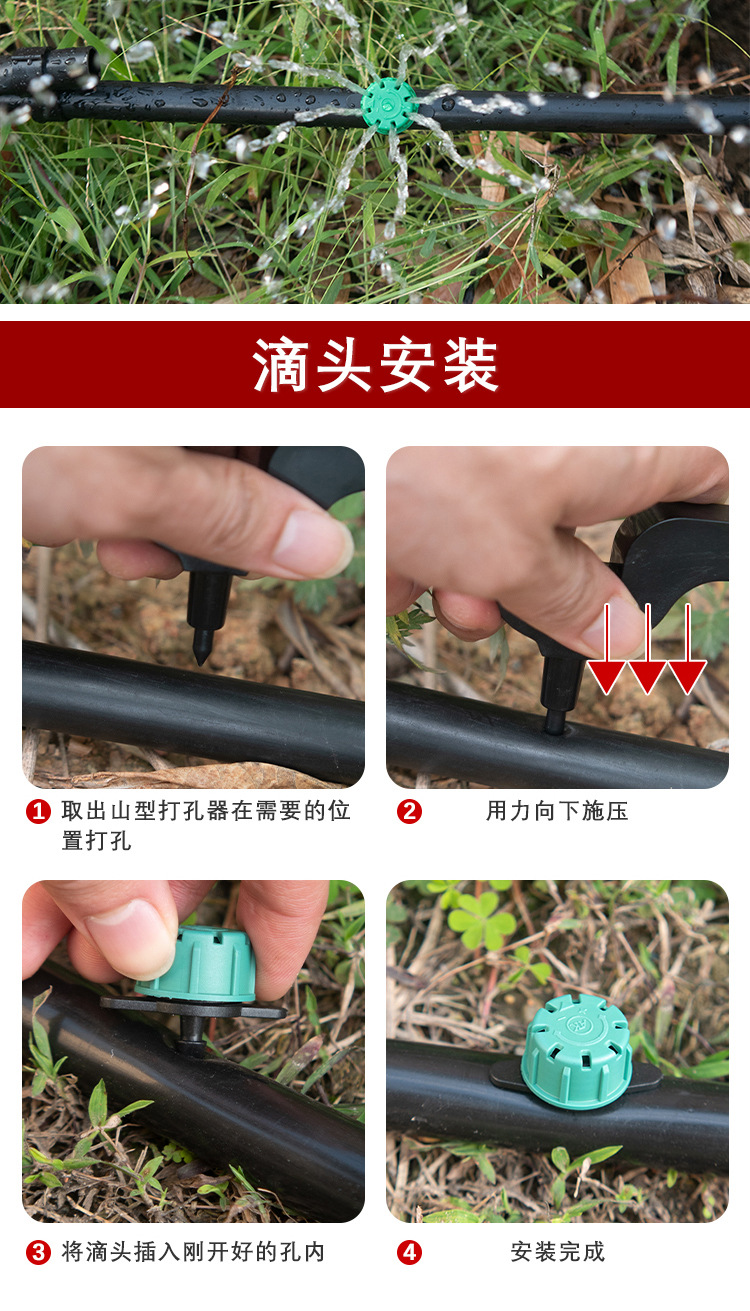 滴头安装

1 取出山型打孔器在需要的位置打孔

2 用力向下施压

3 将滴头插入刚开好的孔内

4 安装完成