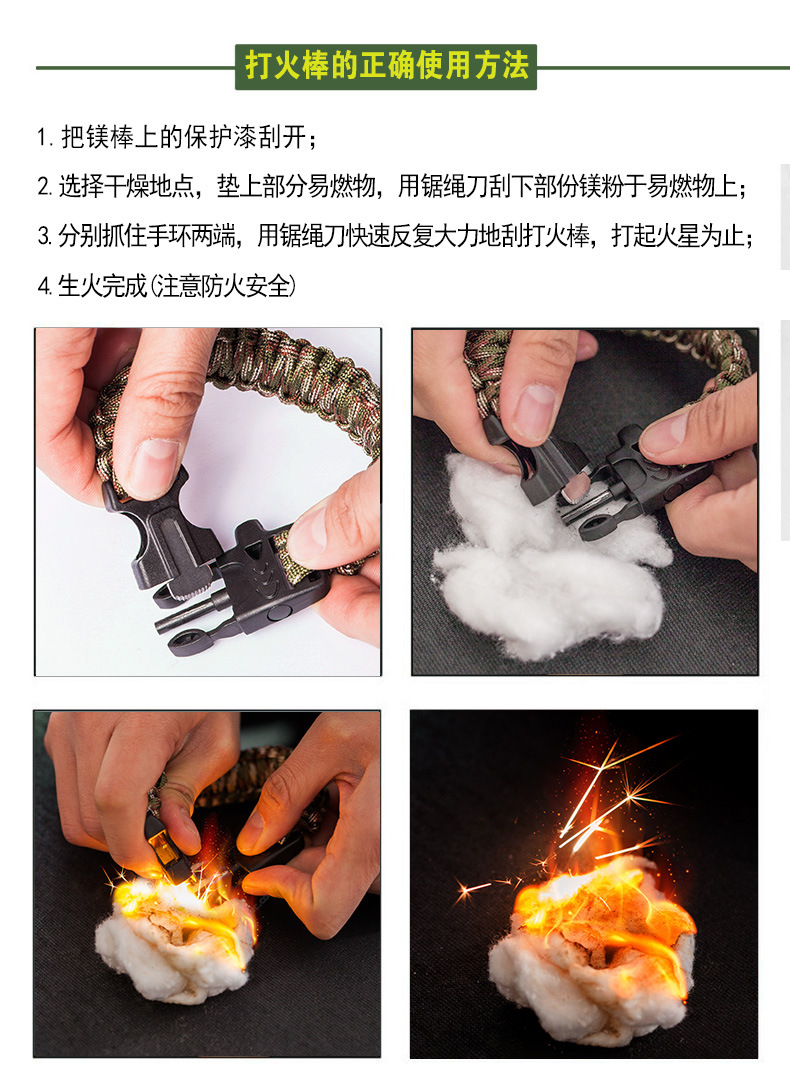 打火棒的正确使用方法

1. 把镁棒上的保护漆刮开；

2. 选择干燥地点，垫上部分易燃物，用锯绳刀刮下部份镁粉于易燃物上；

3. 分别抓住手环两端，用锯绳刀快速反复大力地刮打火棒，打起火星为止；

4. 生火完成(注意防火安全)