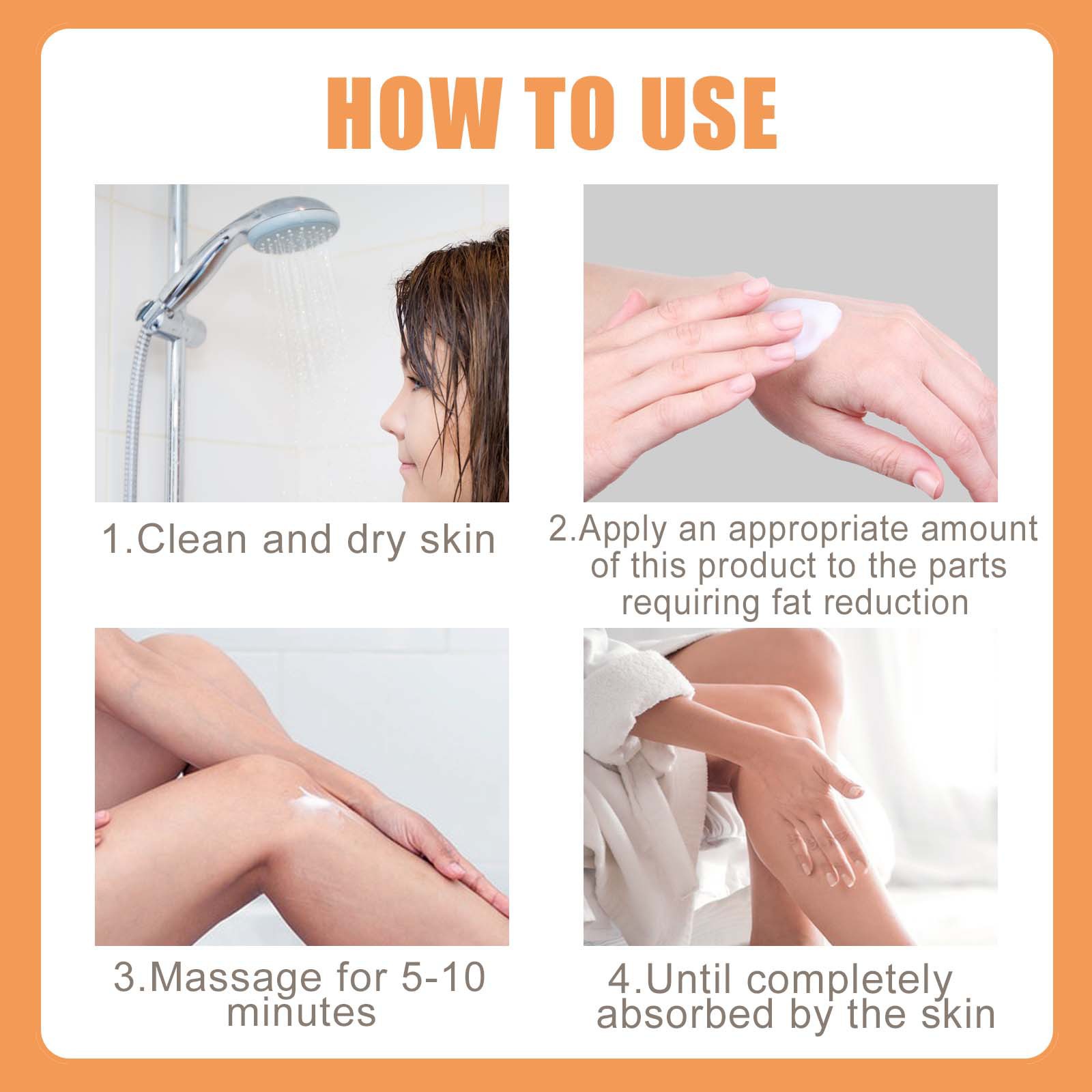 HOW TO USE

1.Clean and dry skin

2.Apply an appropriate amount of this product to the parts requiring fat reduction

3.Massage for 5-10 minutes

4.Until completely absorbed by the skin