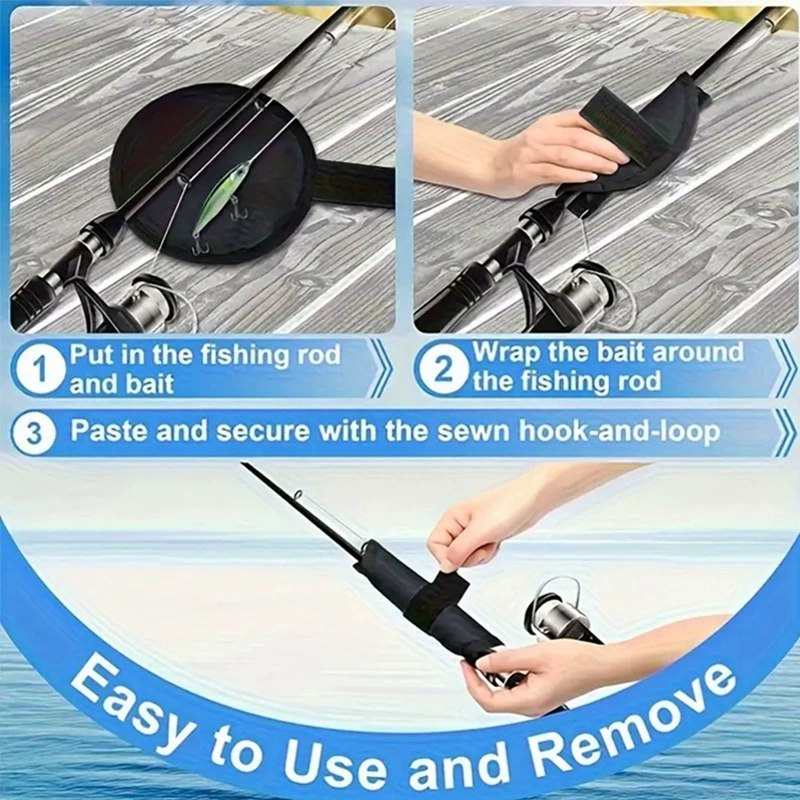 1 Put in the fishing rod and bait

2 Wrap the bait around the fishing rod

3 Paste and secure with the sewn hook-and-loop

Easy to Use and Remove