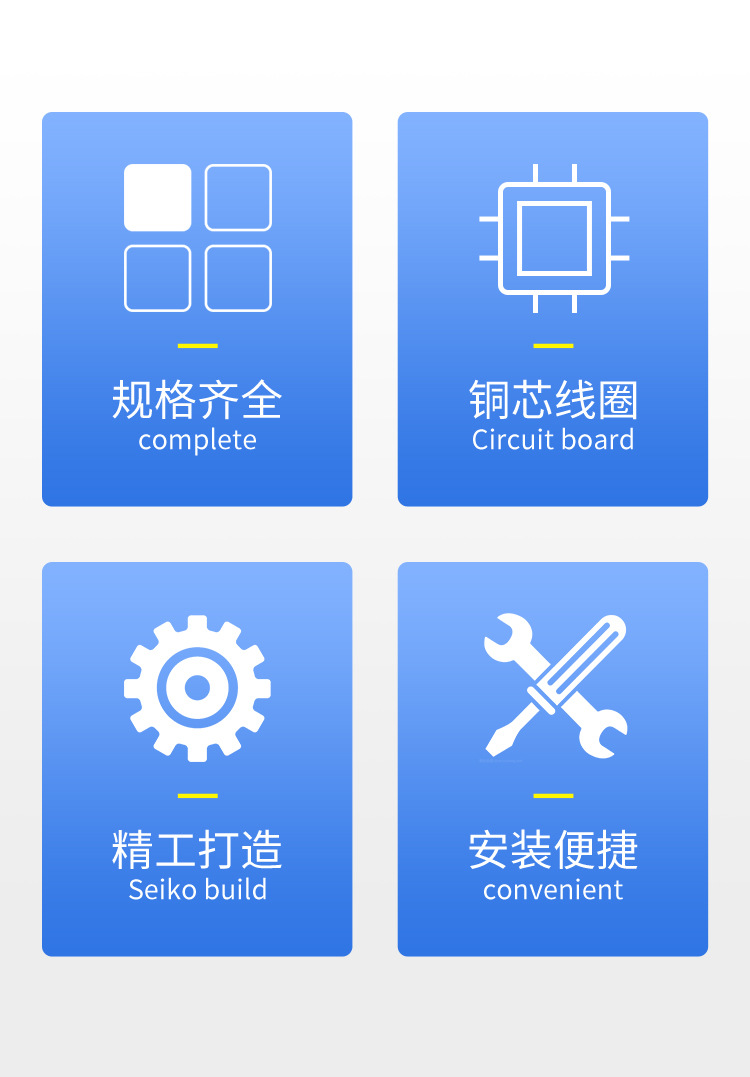 规格齐全
complete

铜芯线圈
Circuit board

精工打造
Seiko build

安装便捷
convenient