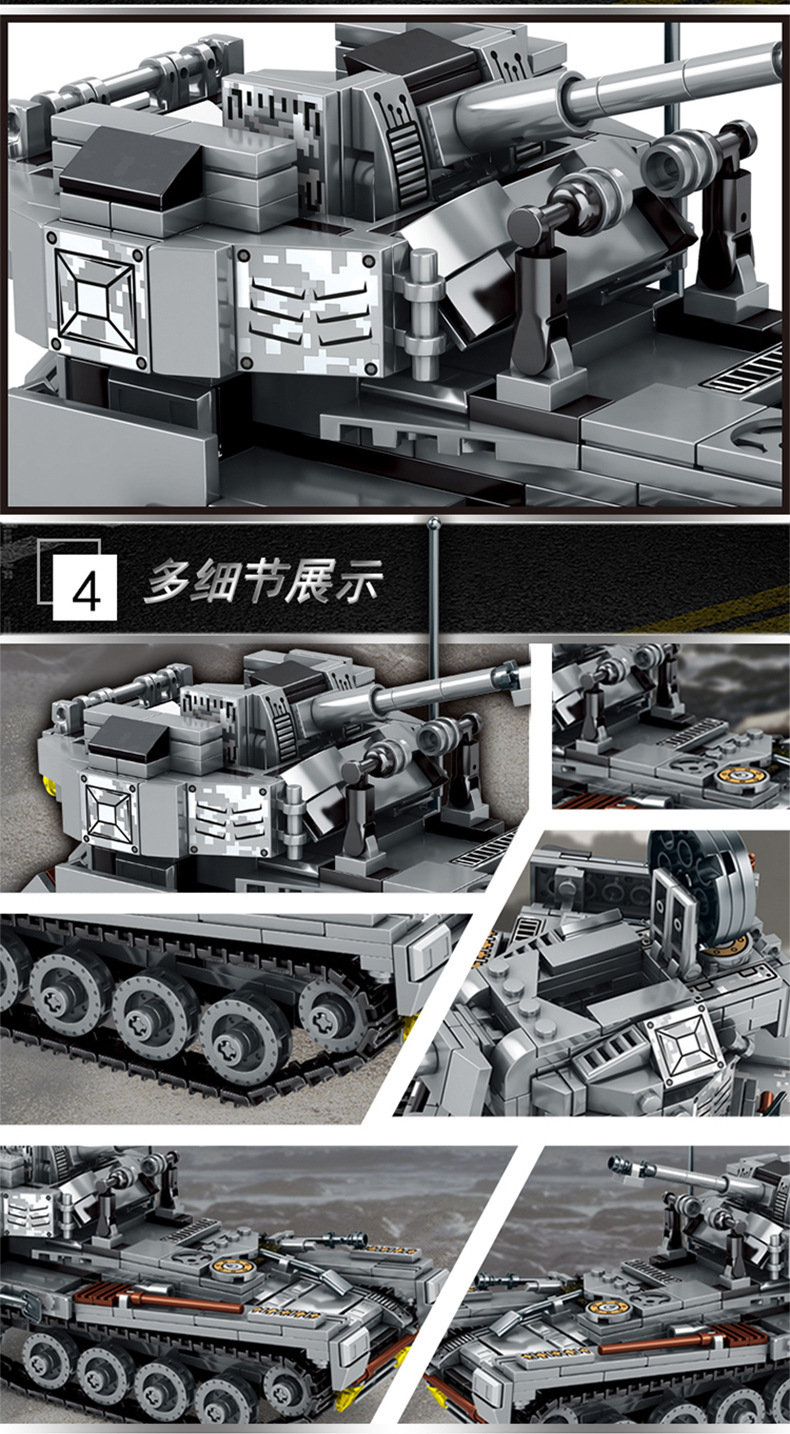 4 多细节展示