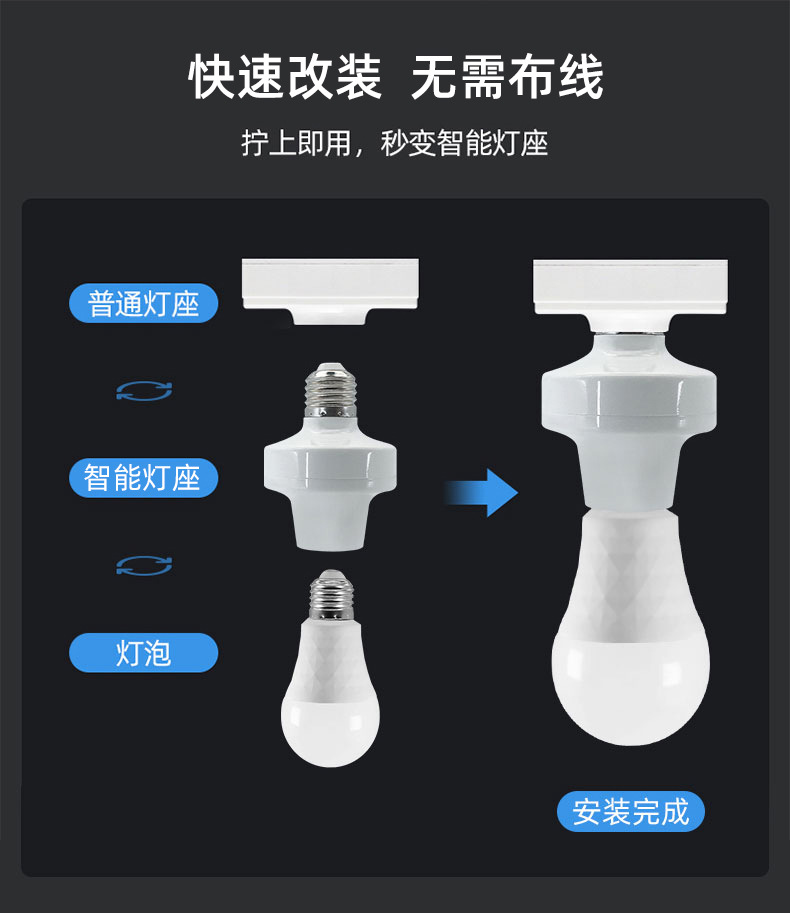 快速改装 无需布线

拧上即用，秒变智能灯座

普通灯座

智能灯座

灯泡

安装完成