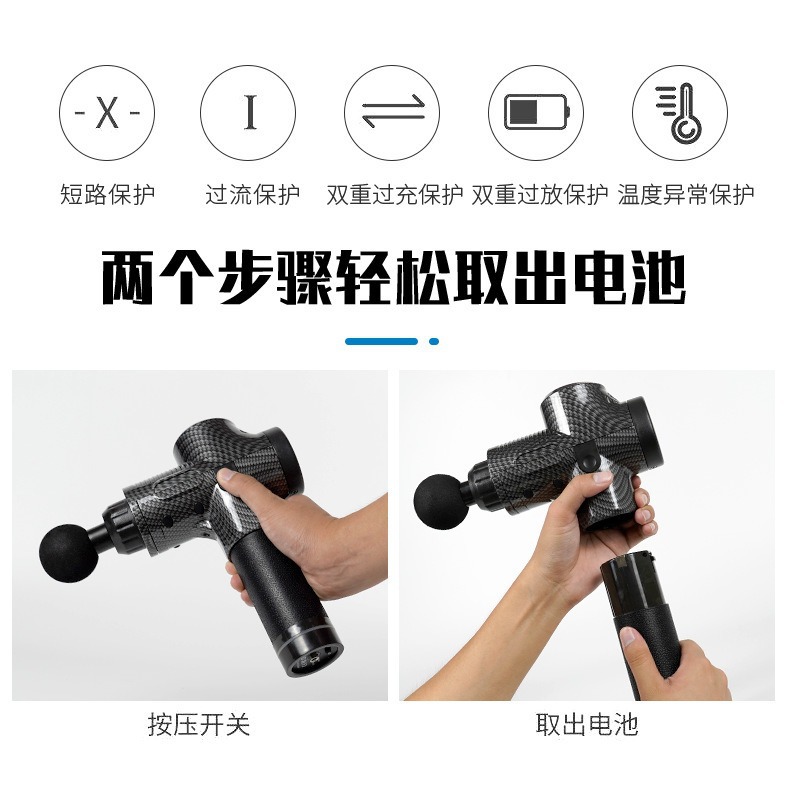 -X-

I

短路保护 过流保护 双重过充保护 双重过放保护 温度异常保护

两个步骤轻松取出电池

按压开关

取出电池