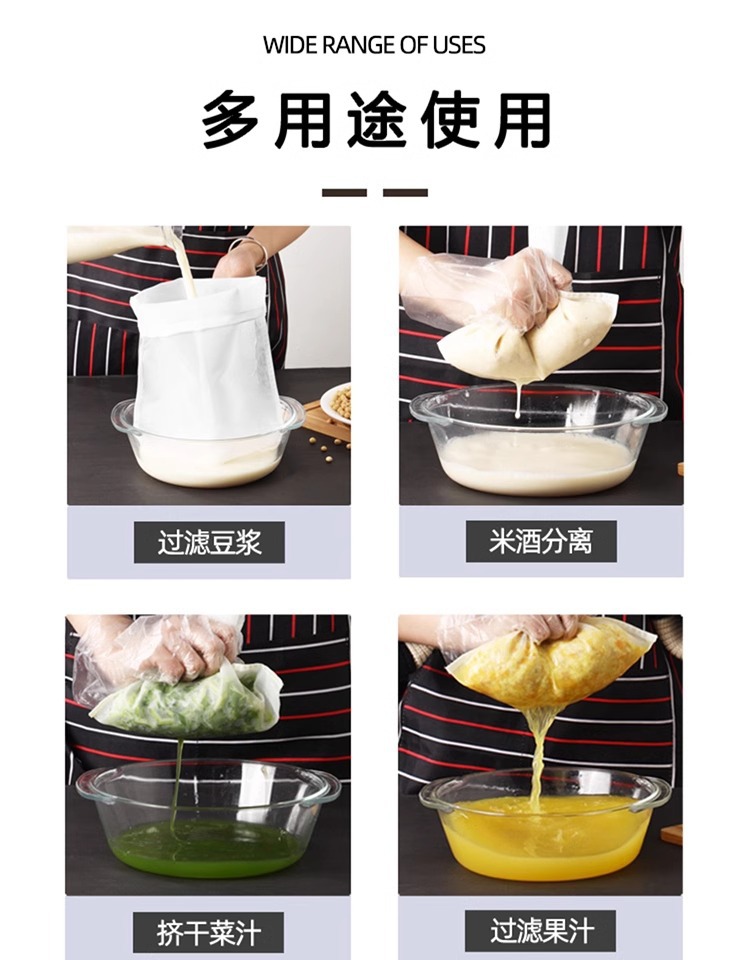 WIDE RANGE OF USES

多用途使用

过滤豆浆

米酒分离

挤干菜汁

过滤果汁