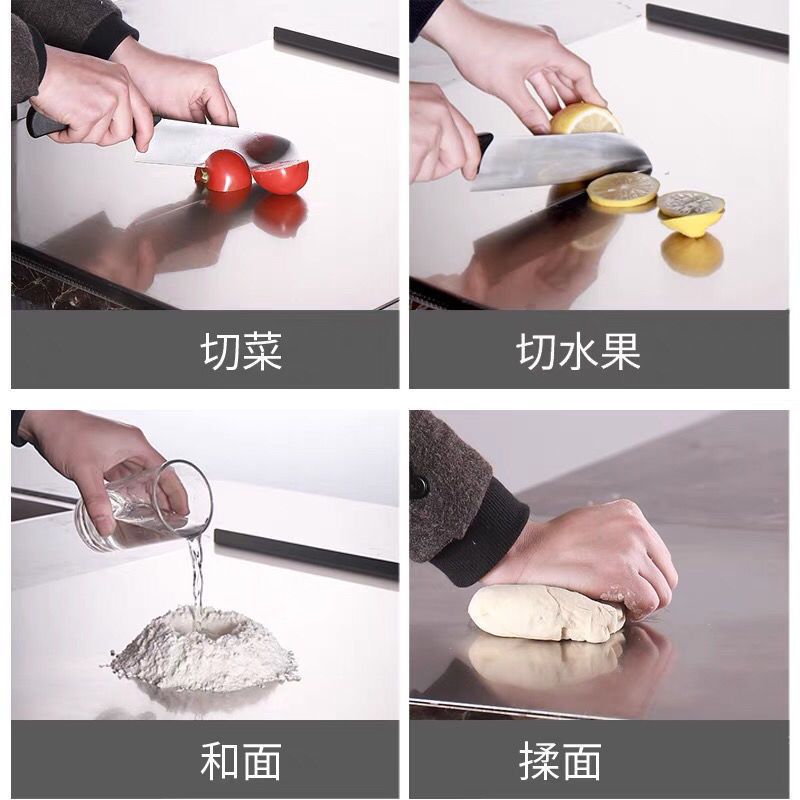 切菜

切水果

和面

揉面